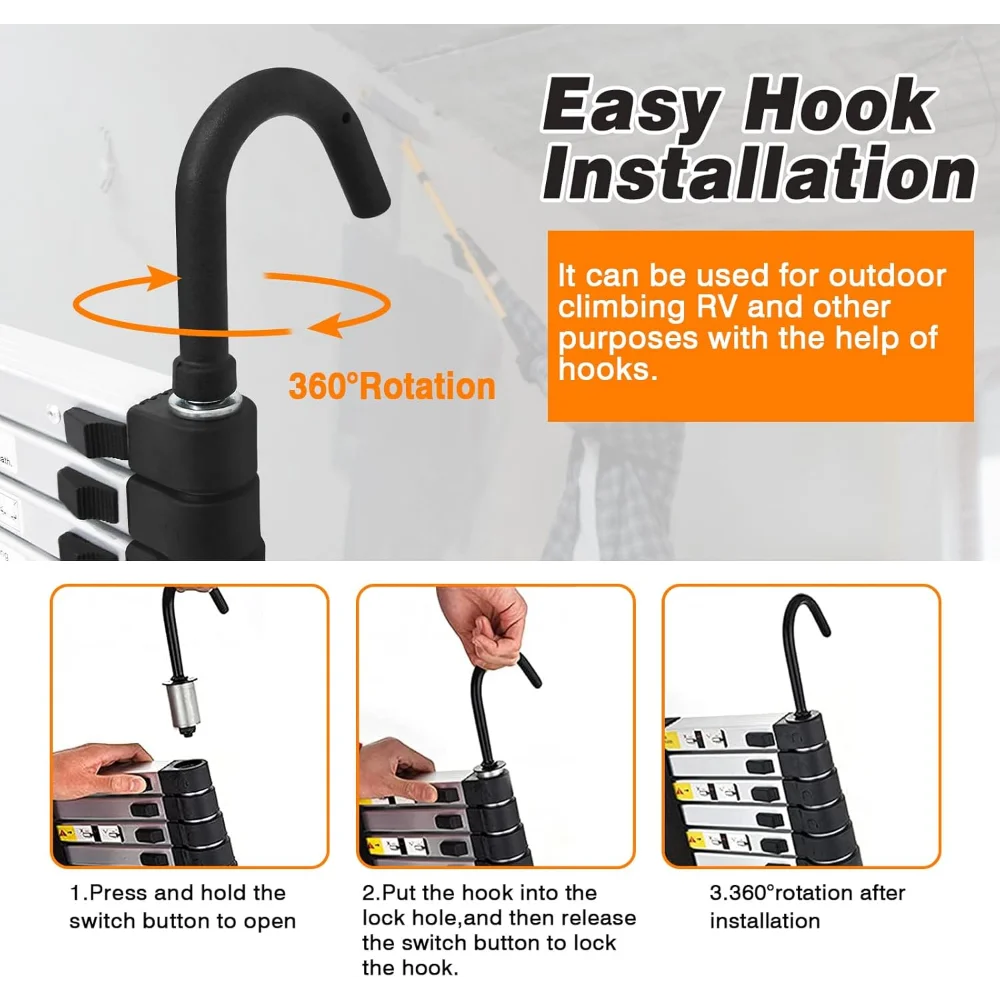 Easy Hook Installation

It can be used for outdoor climbing RV and other purposes with the help of hooks.

360°Rotation

1.Press and hold the switch button to open

2.Put the hook into the lock hole,and then release the switch button to lock the hook.

3.360°rotation after installation