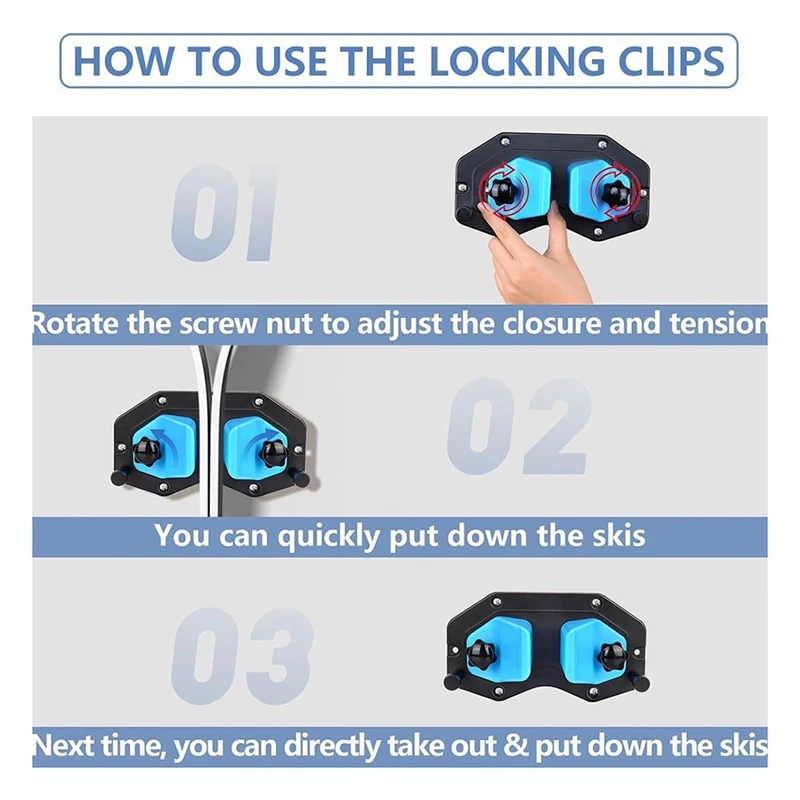 HOW TO USE THE LOCKING CLIPS

01

Rotate the screw nut to adjust the closure and tension

02

You can quickly put down the skis

03

Next time, you can directly take out & put down the skis