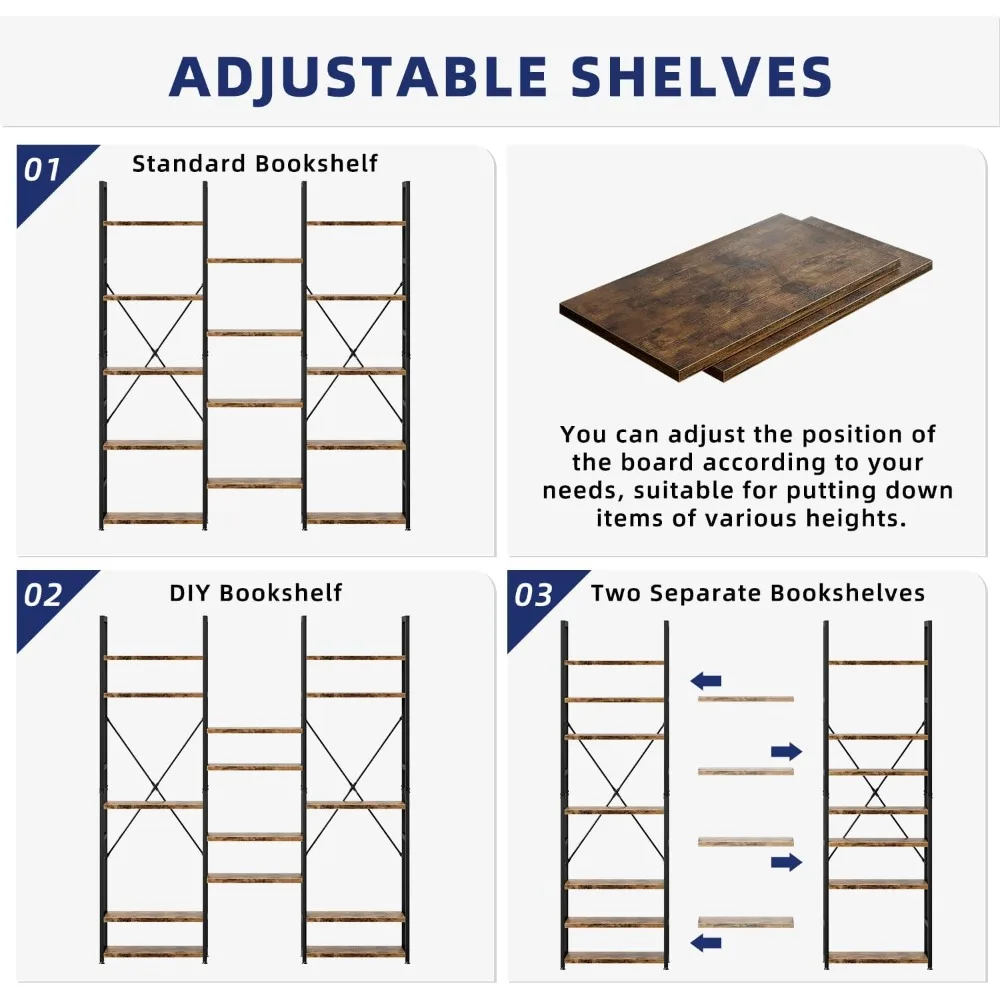 ADJUSTABLE SHELVES

01 Standard Bookshelf

You can adjust the position of the board according to your needs, suitable for putting down items of various heights.

02 DIY Bookshelf

03 Two Separate Bookshelves