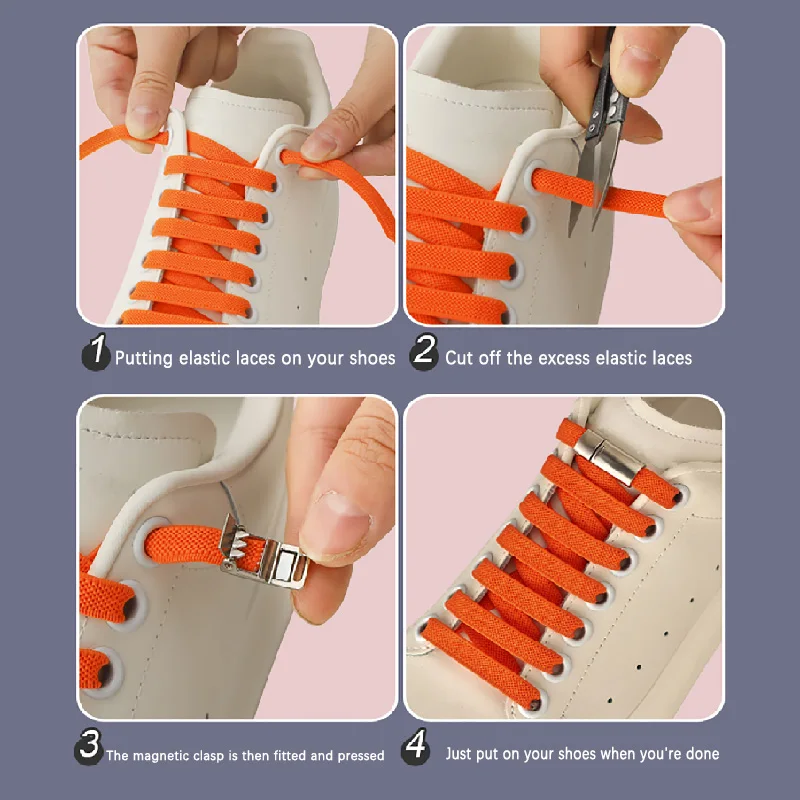 1 Putting elastic laces on your shoes

2 Cut off the excess elastic laces

3 The magnetic clasp is then fitted and pressed

4 Just put on your shoes when you're done