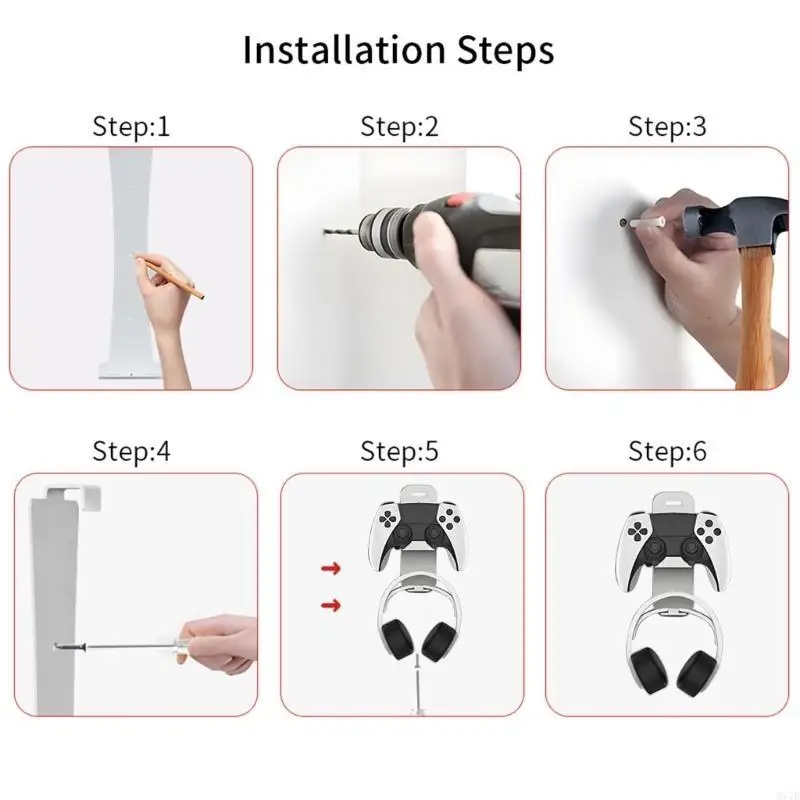 Installation Steps

Step:1

Step:2

Step:3

Step:4

Step:5

Step:6