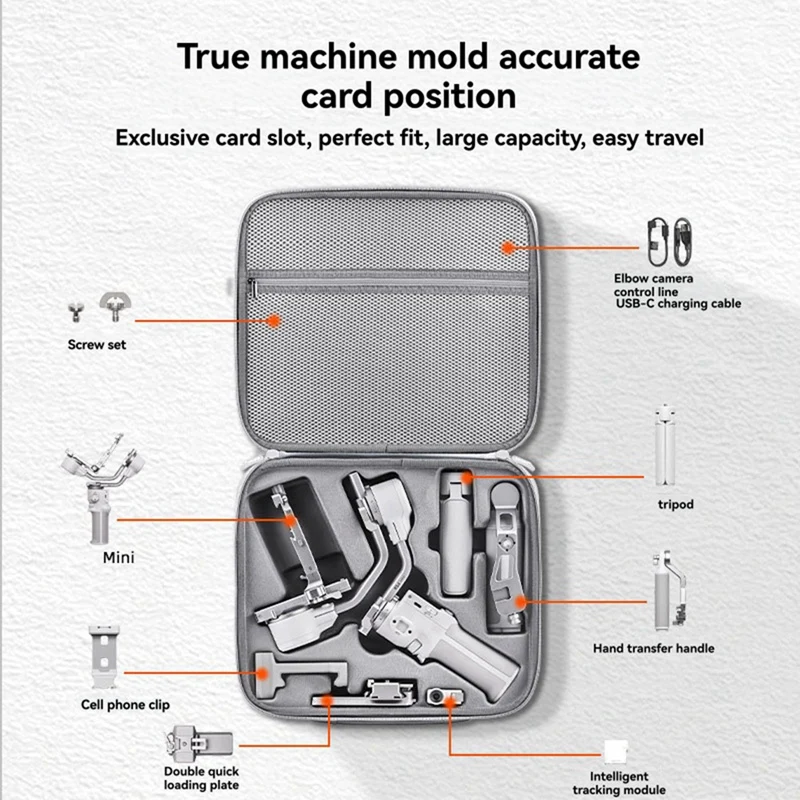 True machine mold accurate card position

Exclusive card slot, perfect fit, large capacity, easy travel

Elbow camera control line
USB-C charging cable

Screw set

tripod

Mini

Hand transfer handle

Cell phone clip

Double quick loading plate

Intelligent tracking module