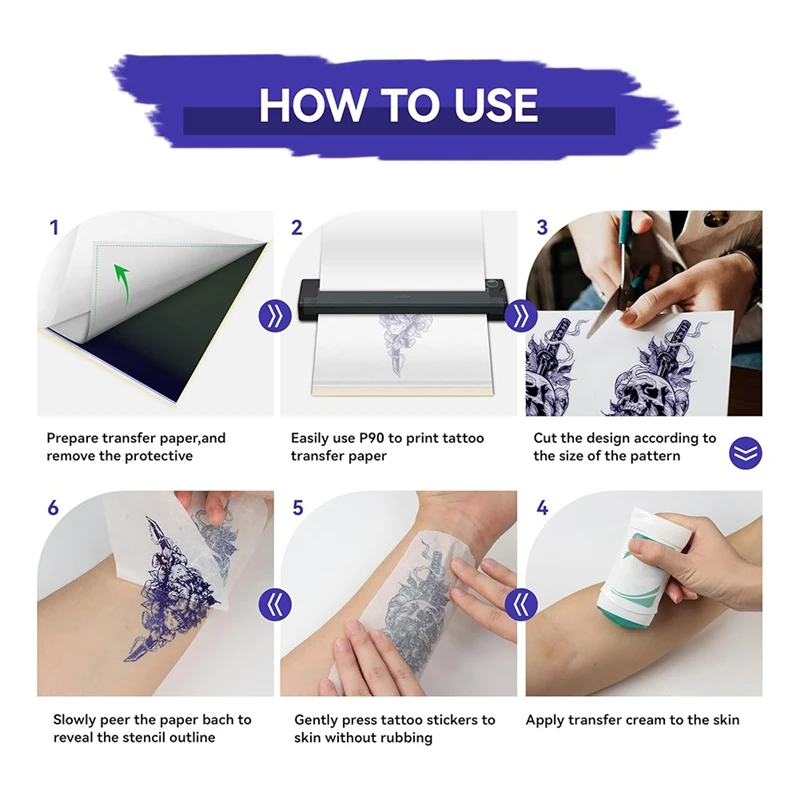 HOW TO USE

1

Prepare transfer paper,and remove the protective

2

Easily use P90 to print tattoo transfer paper

3

Cut the design according to the size of the pattern

6

Slowly peer the paper bach to reveal the stencil outline

5

Gently press tattoo stickers to skin without rubbing

4

Apply transfer cream to the skin