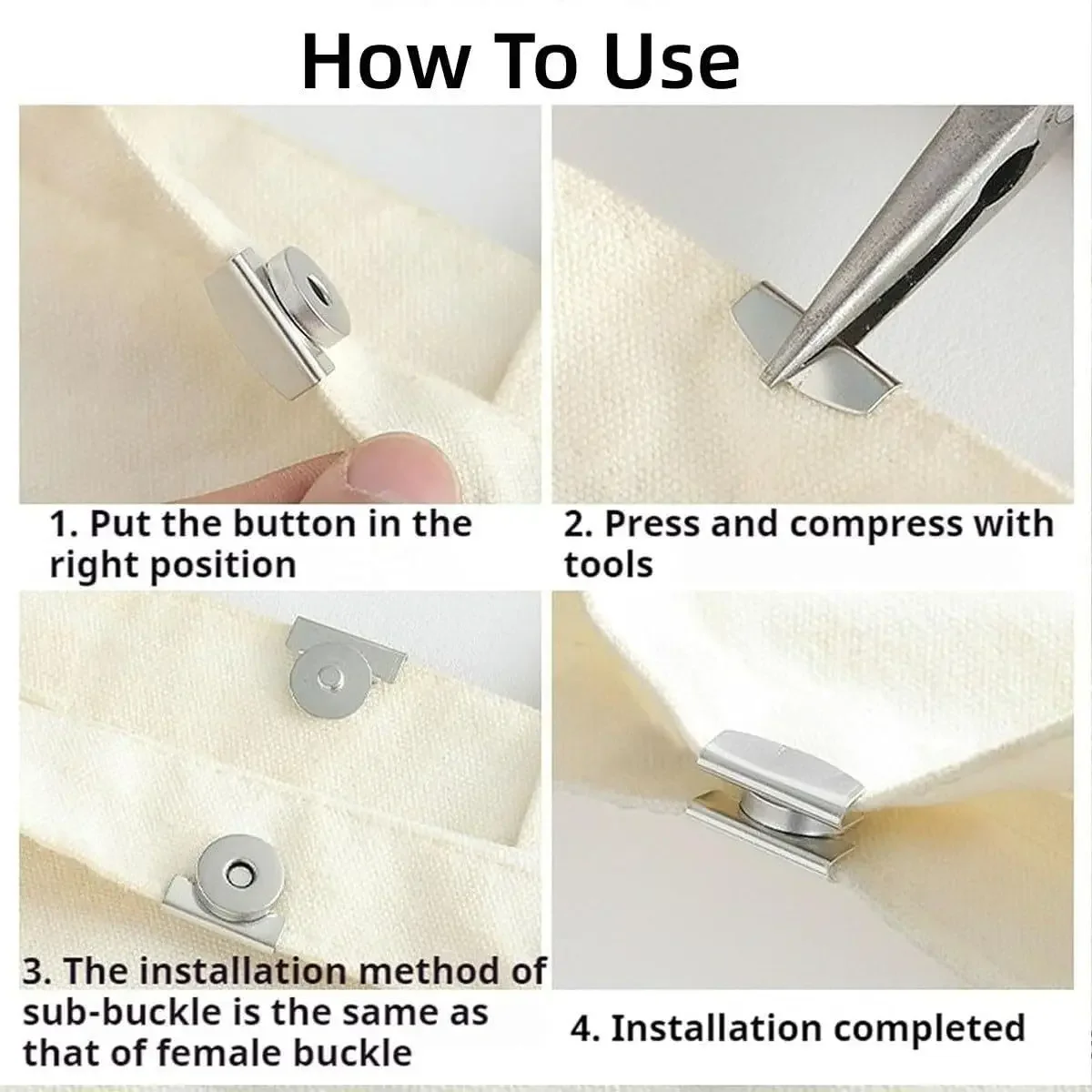 How To Use

1. Put the button in the right position

2. Press and compress with tools

3. The installation method of sub-buckle is the same as that of female buckle

4. Installation completed