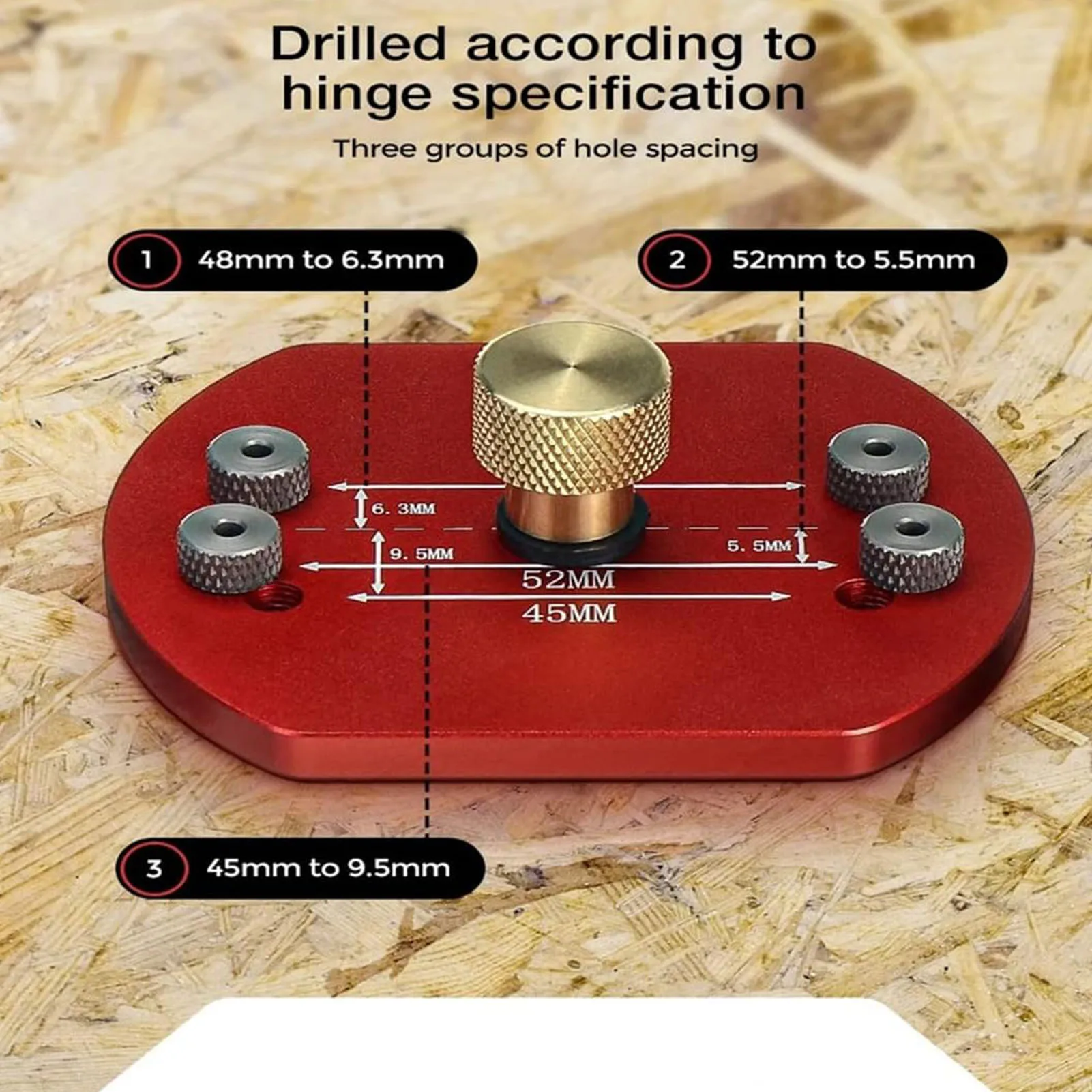 Drilled according to hinge specification

Three groups of hole spacing

1 48mm to 6.3mm

2 52mm to 5.5mm

6. 3MM

9. 5MM

5. 5MM

52MM

45MM

3 45mm to 9.5mm