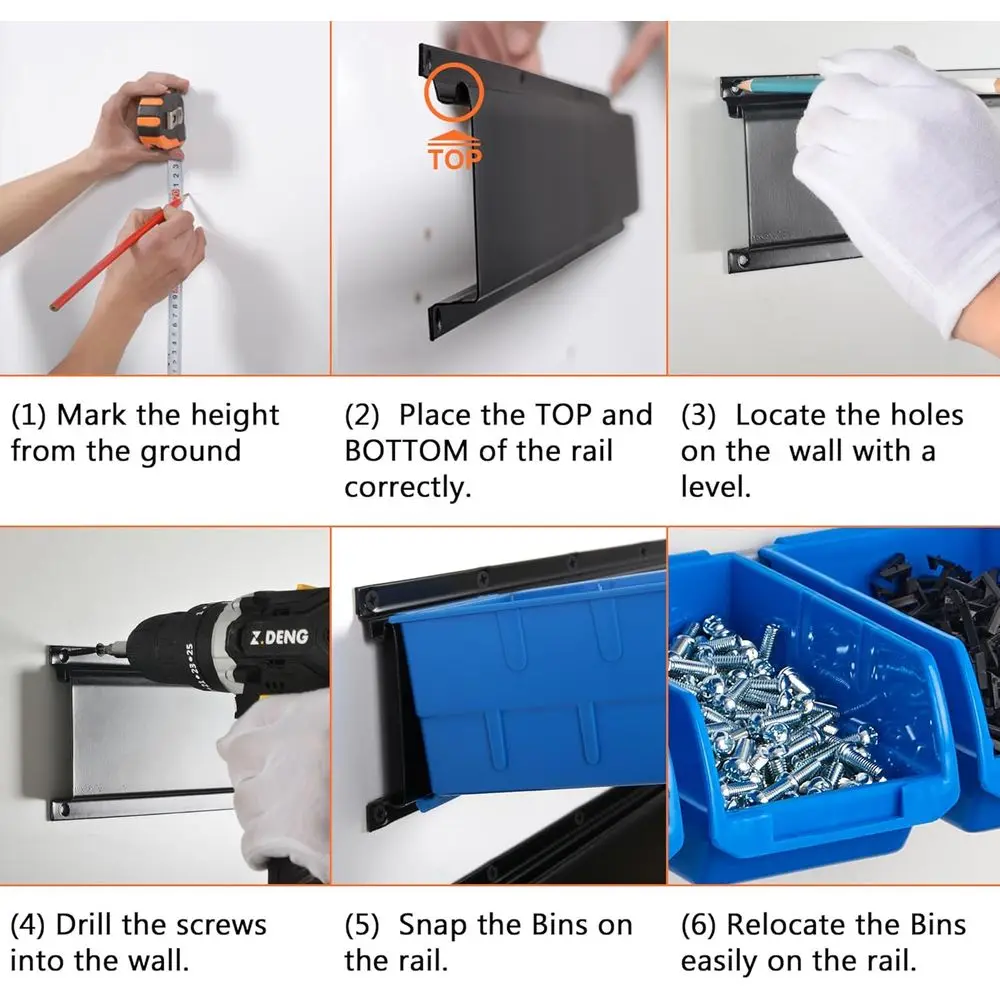 TOP

(1) Mark the height from the ground

(2) Place the TOP and BOTTOM of the rail correctly.

(3) Locate the holes on the wall with a level.

Z.DENG

(4) Drill the screws into the wall.

(5) Snap the Bins on the rail.

(6) Relocate the Bins easily on the rail.