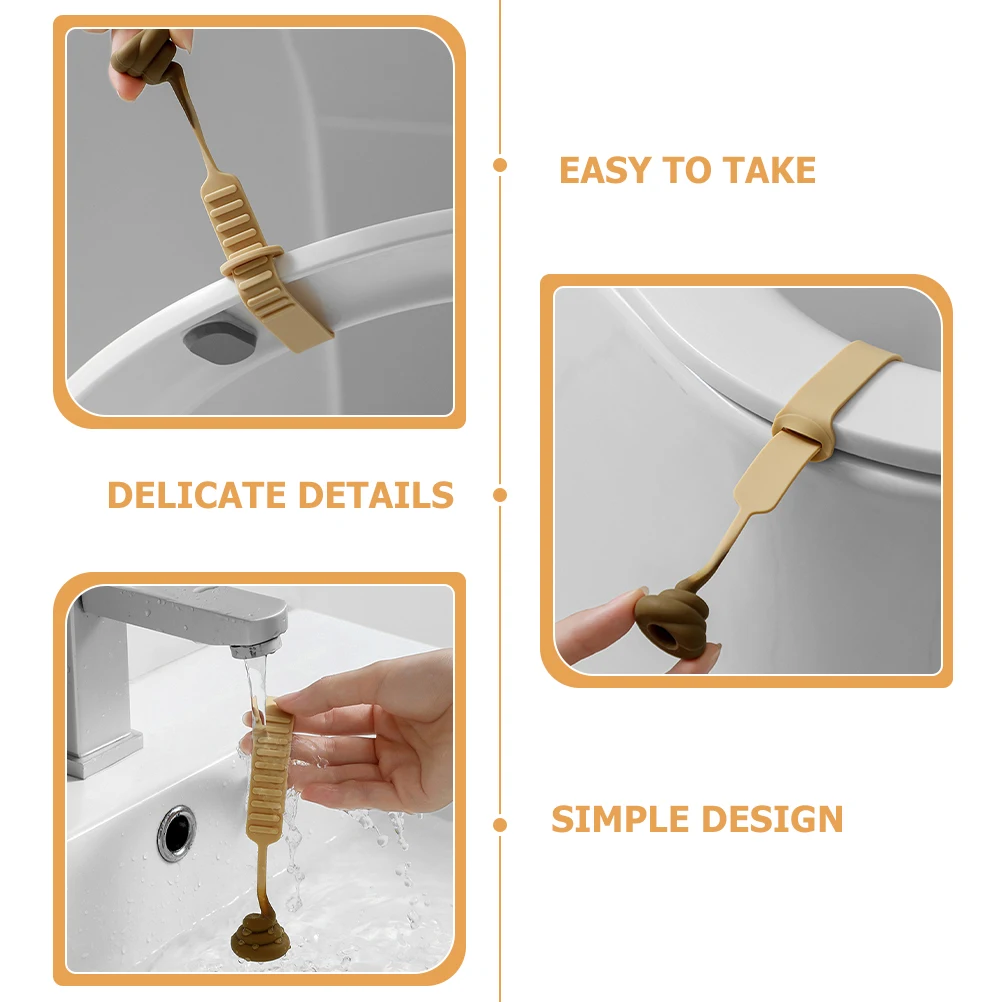 EASY TO TAKE

DELICATE DETAILS

SIMPLE DESIGN