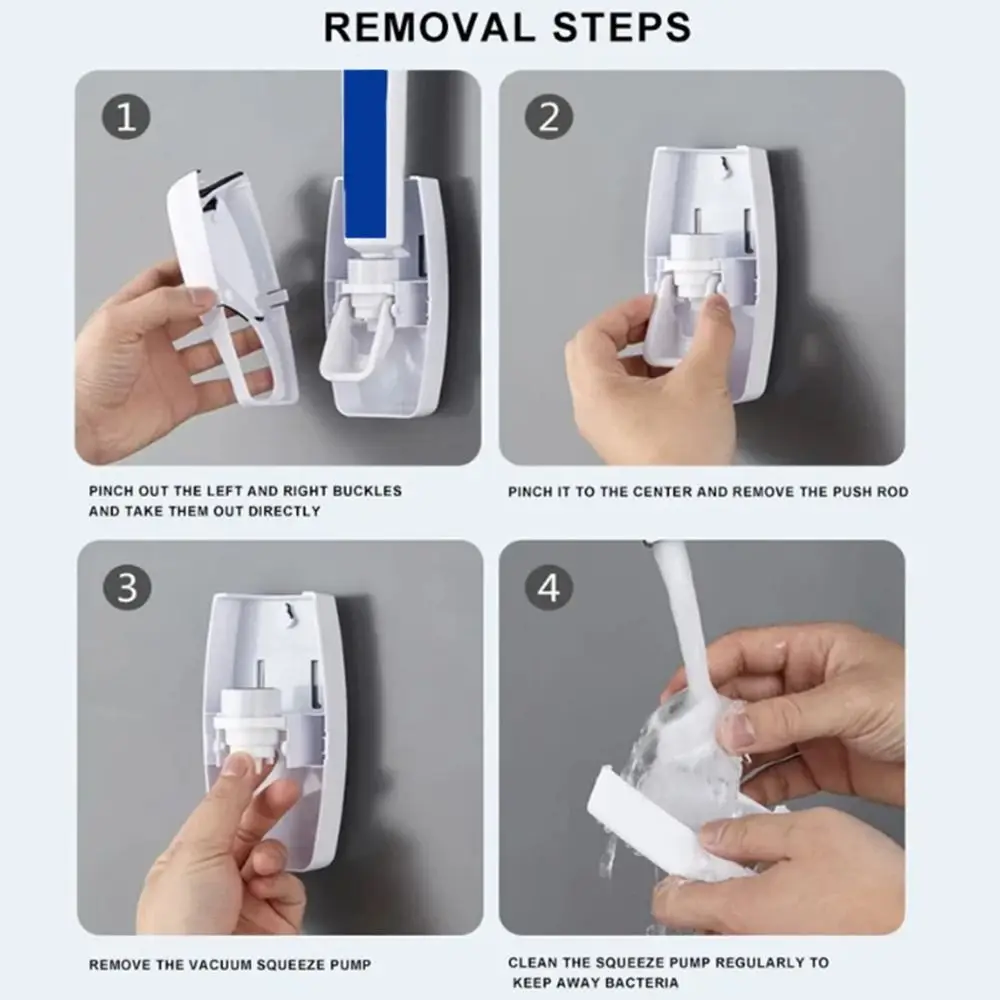 REMOVAL STEPS

1

PINCH OUT THE LEFT AND RIGHT BUCKLES AND TAKE THEM OUT DIRECTLY

2

PINCH IT TO THE CENTER AND REMOVE THE PUSH ROD

3

REMOVE THE VACUUM SQUEEZE PUMP

4

CLEAN THE SQUEEZE PUMP REGULARLY TO KEEP AWAY BACTERIA