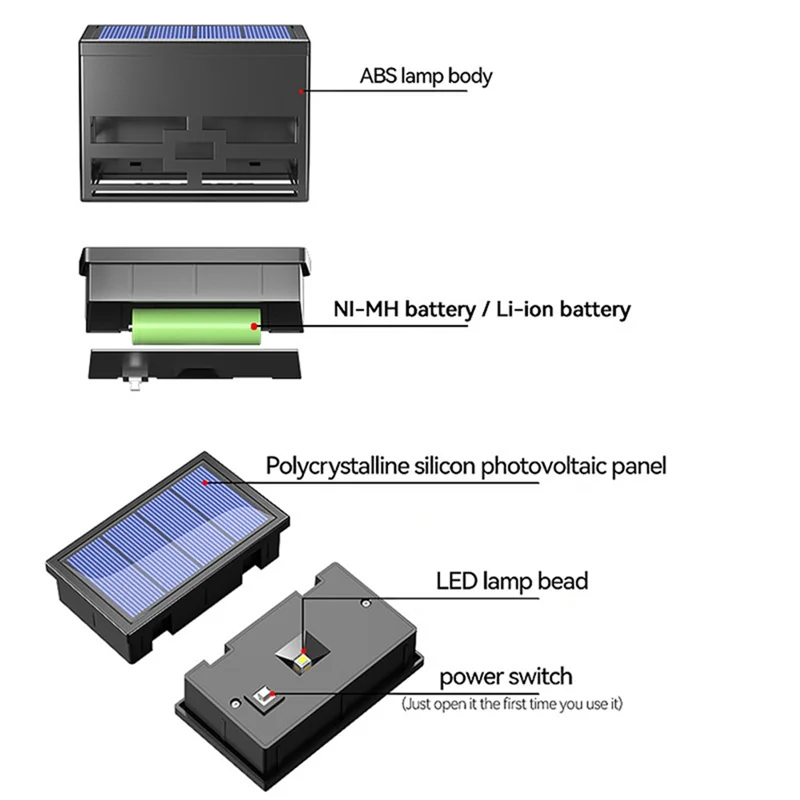 ABS lamp body

NI-MH battery / Li-ion battery

Polycrystalline silicon photovoltaic panel

LED lamp bead

power switch
(Just open it the first time you use it)