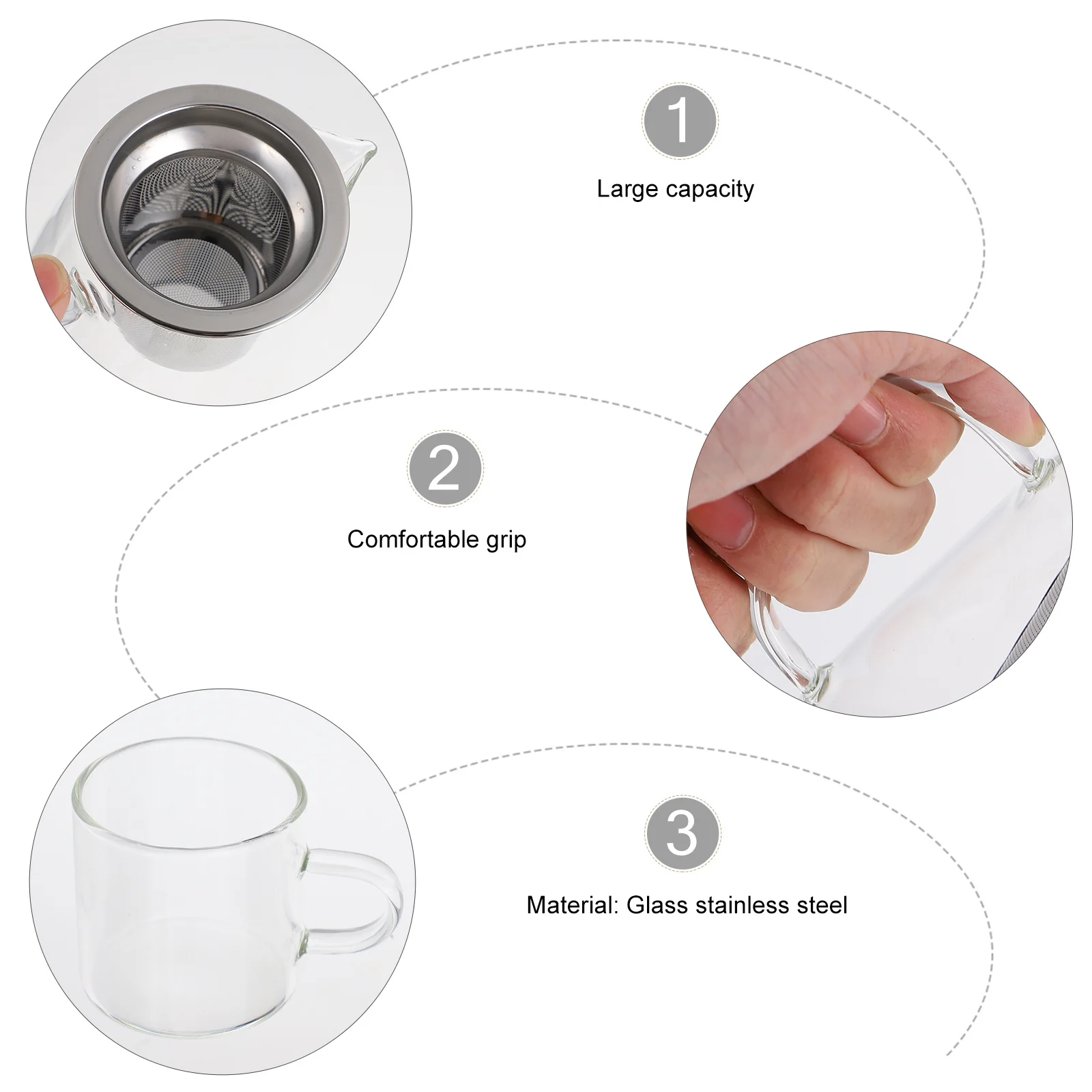 1

Large capacity

2

Comfortable grip

3

Material: Glass stainless steel