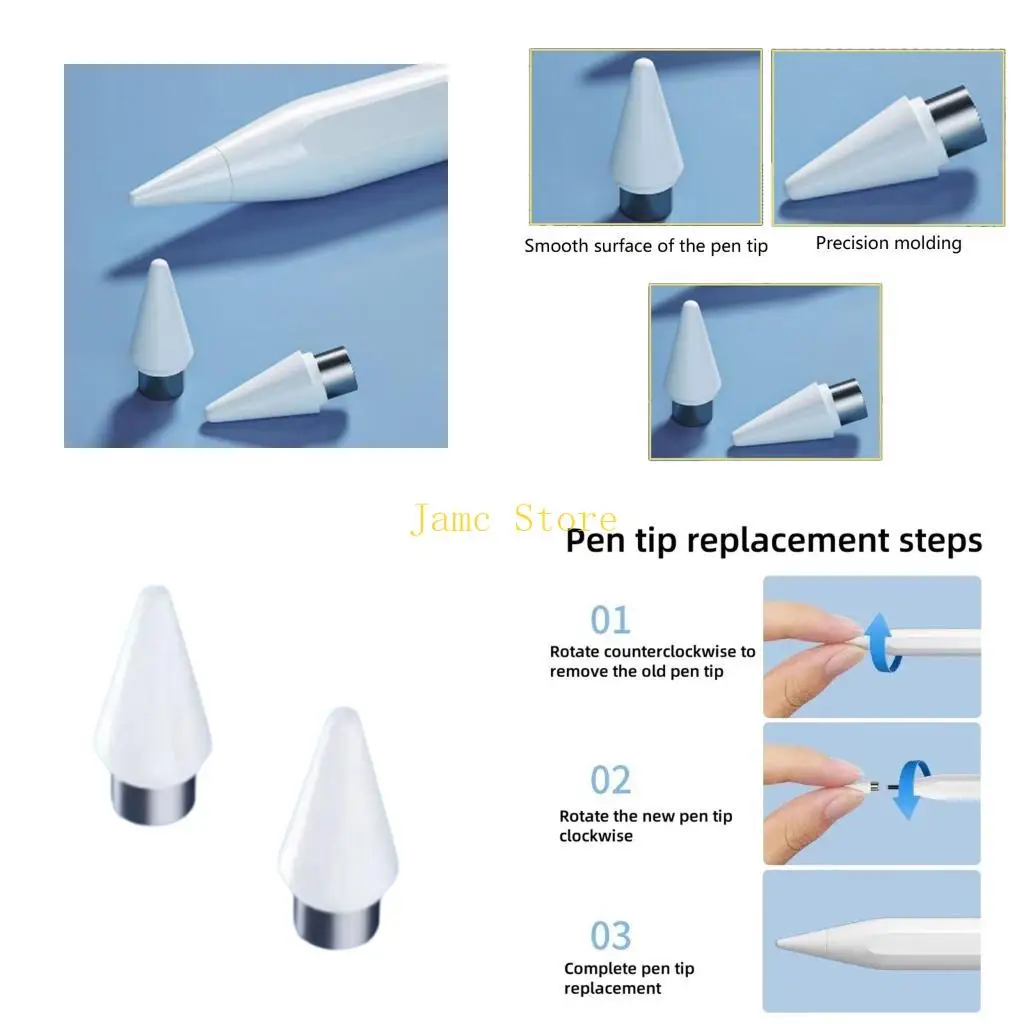 Smooth surface of the pen tip

Precision molding

Jamc Store

Pen tip replacement steps

01

Rotate counterclockwise to remove the old pen tip

02

Rotate the new pen tip clockwise

03

Complete pen tip replacement