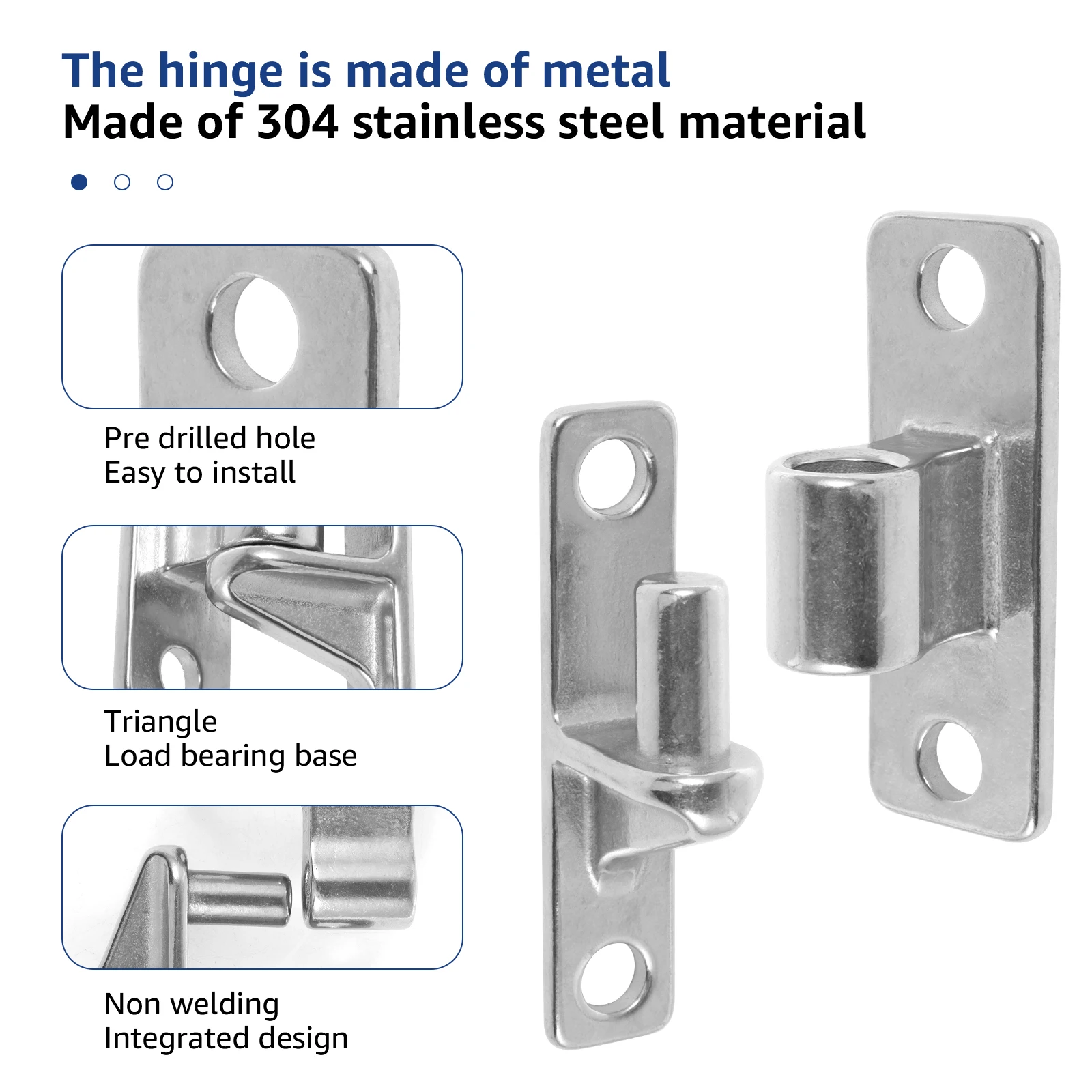 The hinge is made of metal
Made of 304 stainless steel material

Pre drilled hole
Easy to install

Triangle
Load bearing base

Non welding
Integrated design