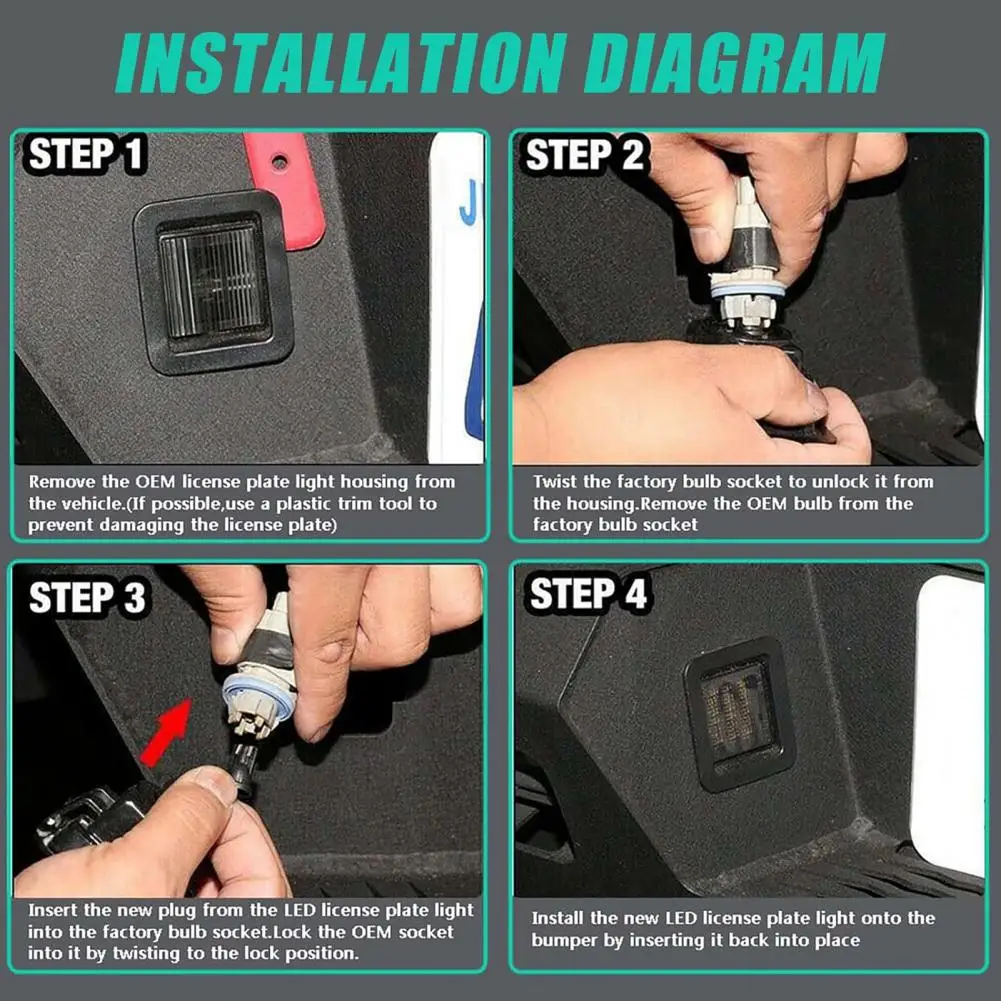 INSTALLATION DIAGRAM

STEP 1

Remove the OEM license plate light housing from the vehicle.(If possible,use a plastic trim tool to prevent damaging the license plate)

STEP 2

Twist the factory bulb socket to unlock it from the housing.Remove the OEM bulb from the factory bulb socket

STEP 3

Insert the new plug from the LED license plate light into the factory bulb socket.Lock the OEM socket into it by twisting to the lock position.

STEP 4

Install the new LED license plate light onto the bumper by inserting it back into place