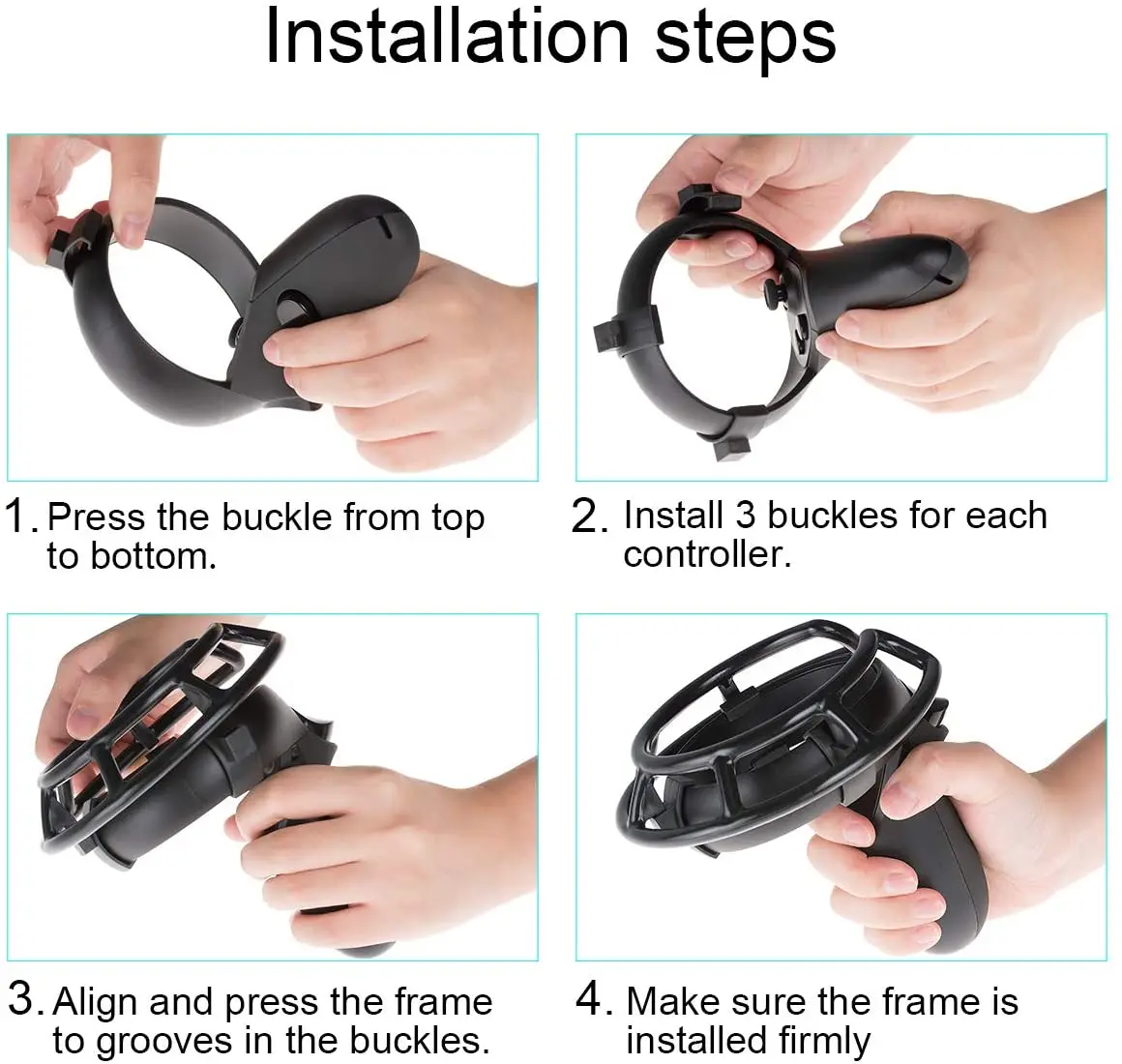 Installation steps

1. Press the buckle from top to bottom.

2. Install 3 buckles for each controller.

3. Align and press the frame to grooves in the buckles.

4. Make sure the frame is installed firmly