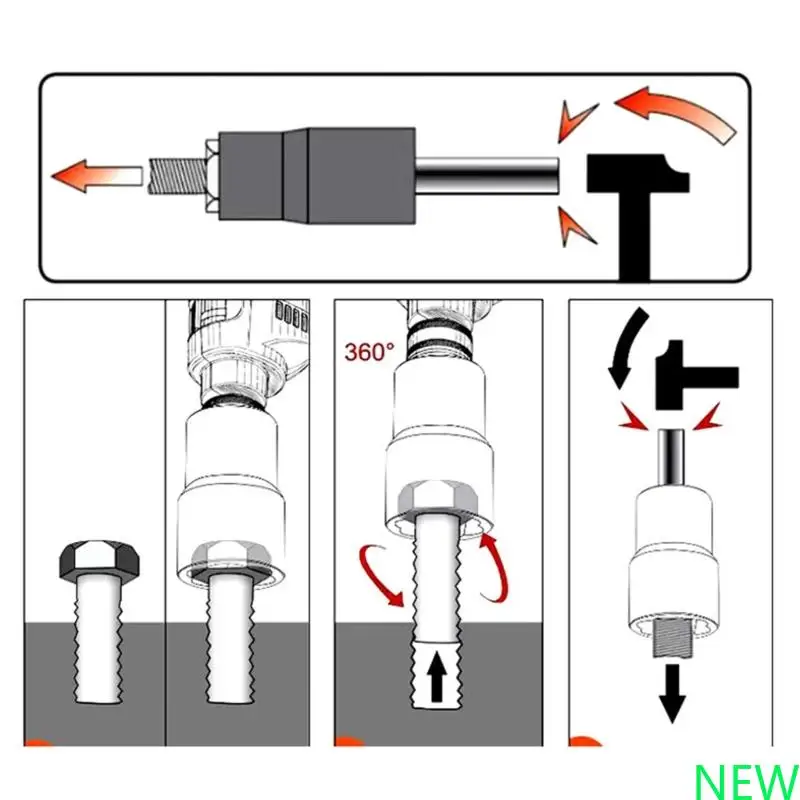 360°

NEW