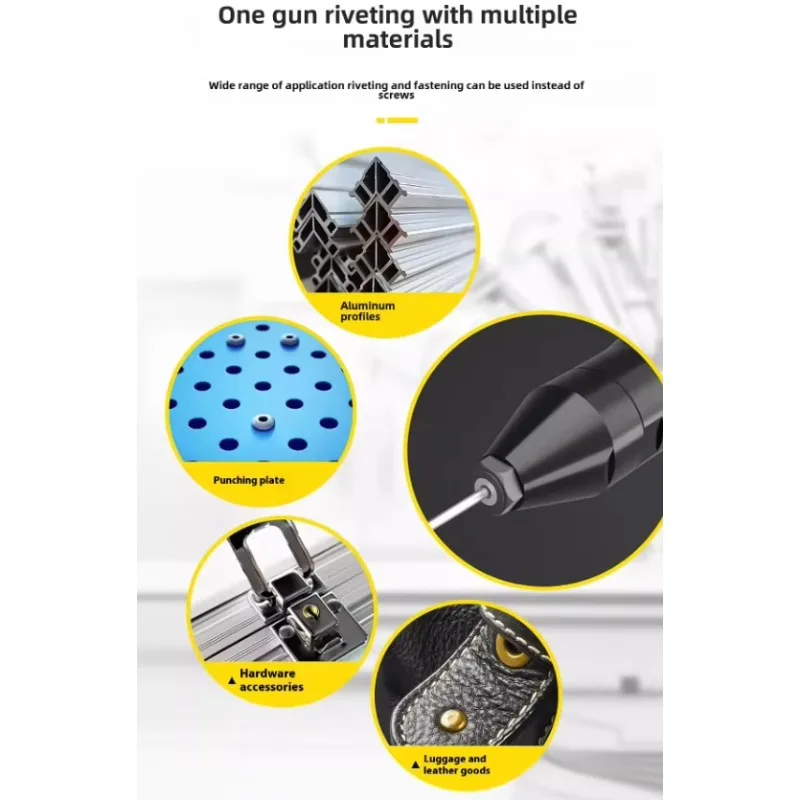 One gun riveting with multiple materials

Wide range of application riveting and fastening can be used instead of screws

Aluminum profiles

Punching plate

▲ Hardware accessories

▲ Luggage and leather goods