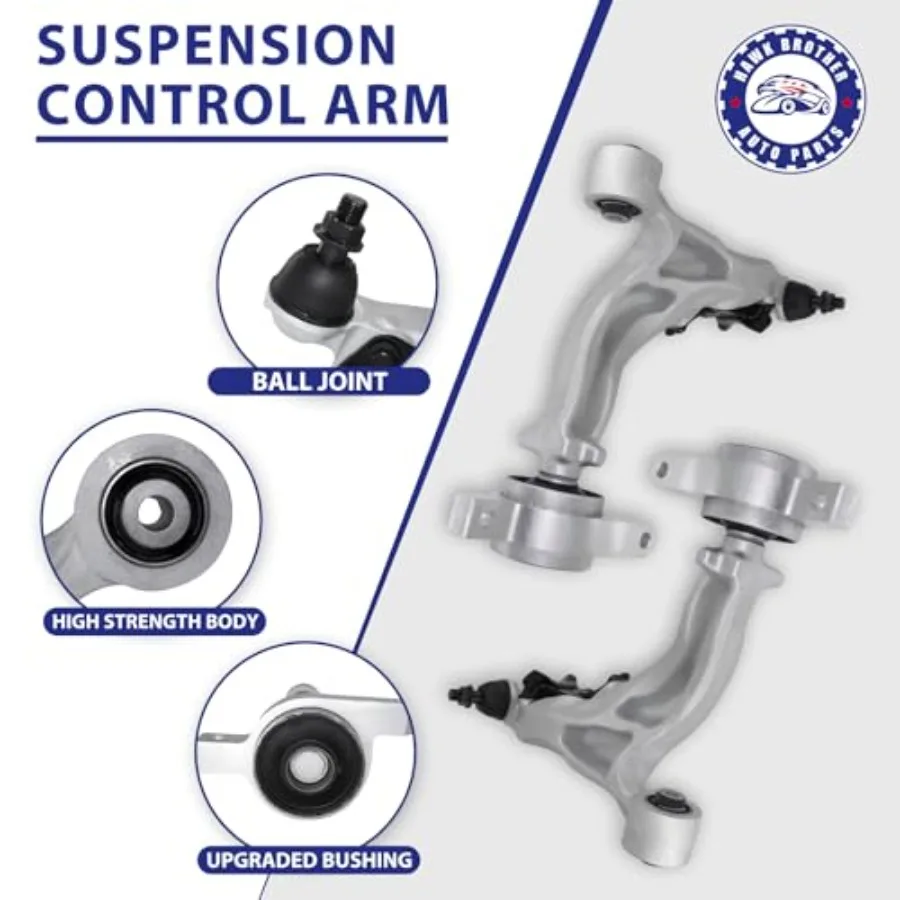 SUSPENSION CONTROL ARM

HAWK BROTHER AUTO PARTS

BALL JOINT

HIGH STRENGTH BODY

UPGRADED BUSHING