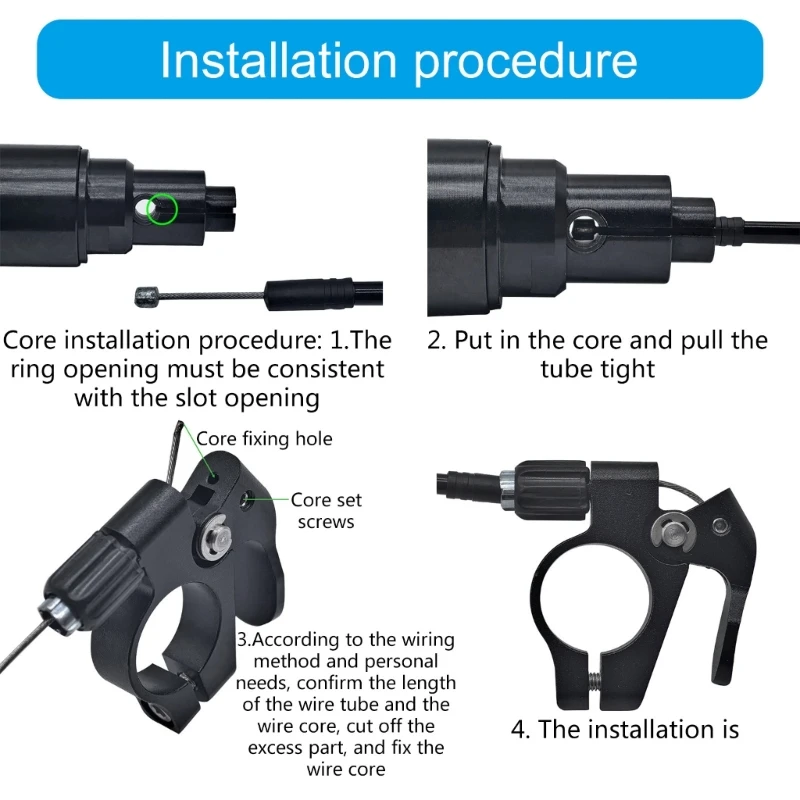 Installation procedure

Core installation procedure: 1.The ring opening must be consistent with the slot opening

2. Put in the core and pull the tube tight

Core fixing hole

Core set screws

3.According to the wiring method and personal needs, confirm the length of the wire tube and the wire core, cut off the excess part, and fix the wire core

4. The installation is