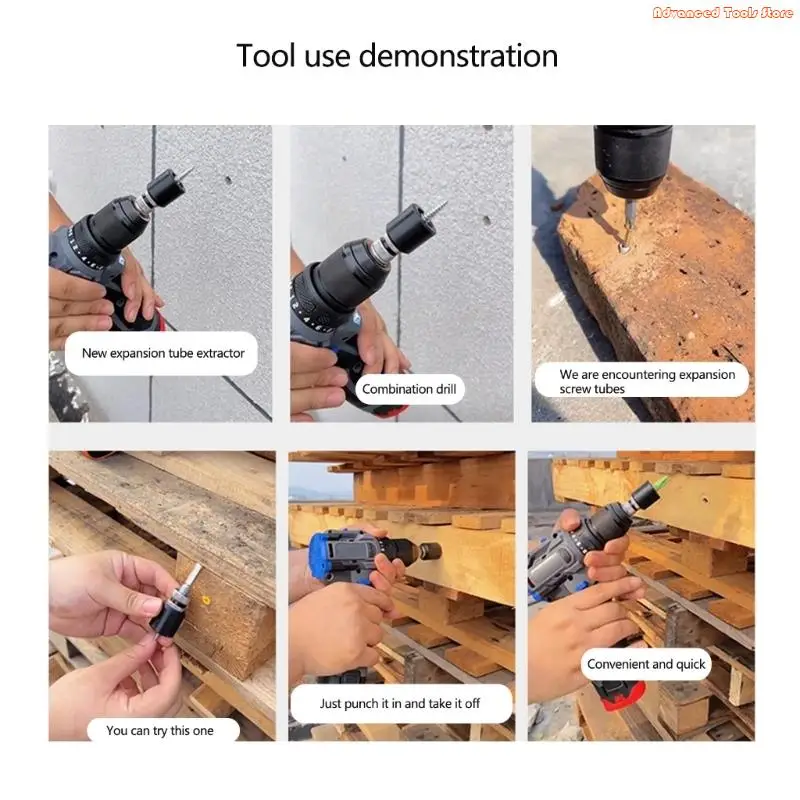 Tool use demonstration

New expansion tube extractor

Combination drill

We are encountering expansion screw tubes

You can try this one

Just punch it in and take it off

Convenient and quick

Advanced Tools Store