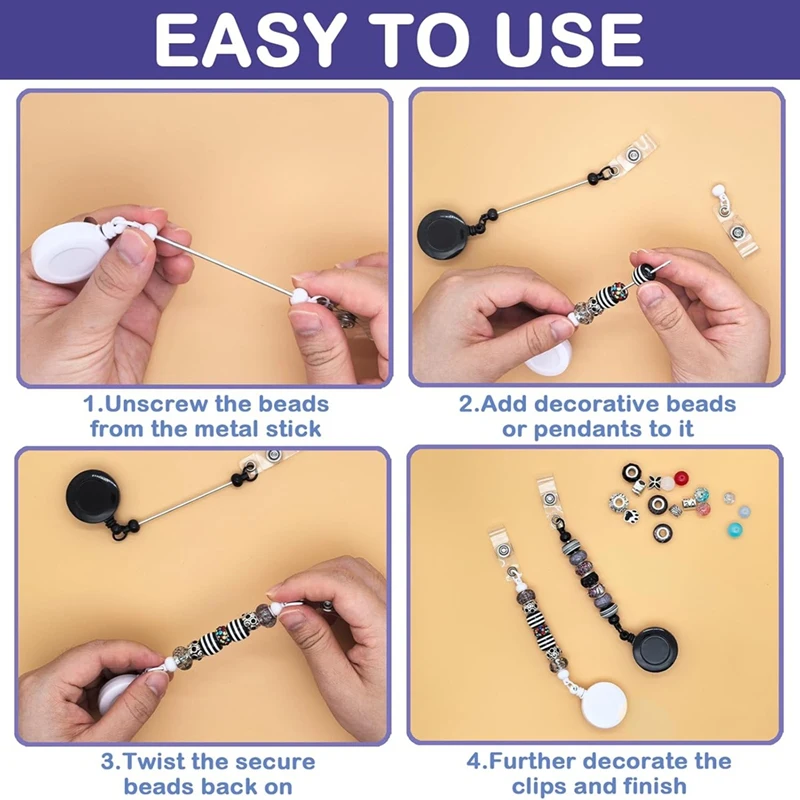 EASY TO USE

1.Unscrew the beads from the metal stick

2.Add decorative beads or pendants to it

3.Twist the secure beads back on

4.Further decorate the clips and finish