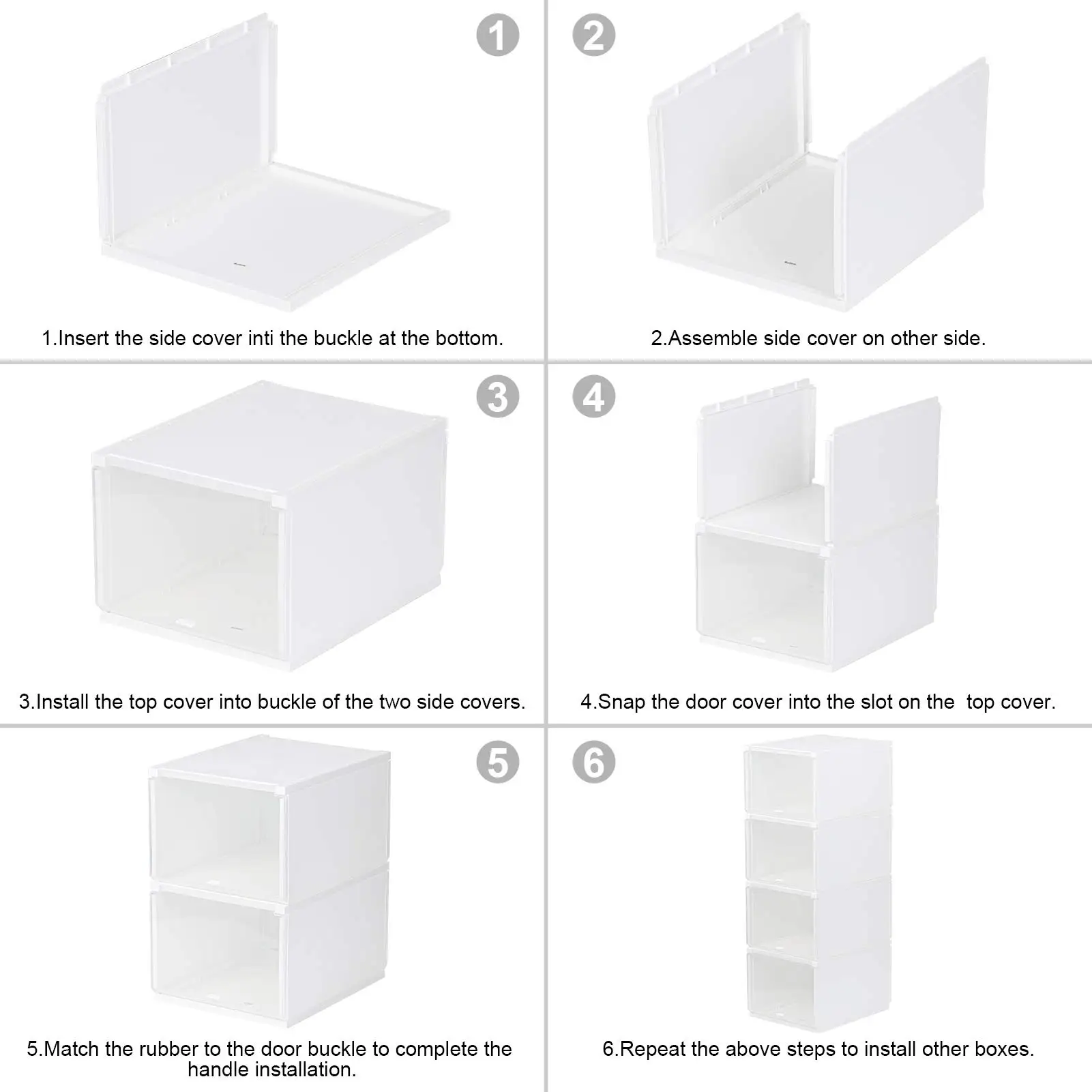 1

1.Insert the side cover inti the buckle at the bottom.

2

2.Assemble side cover on other side.

3

3.Install the top cover into buckle of the two side covers.

4

4.Snap the door cover into the slot on the top cover.

5

5.Match the rubber to the door buckle to complete the handle installation.

6

6.Repeat the above steps to install other boxes.