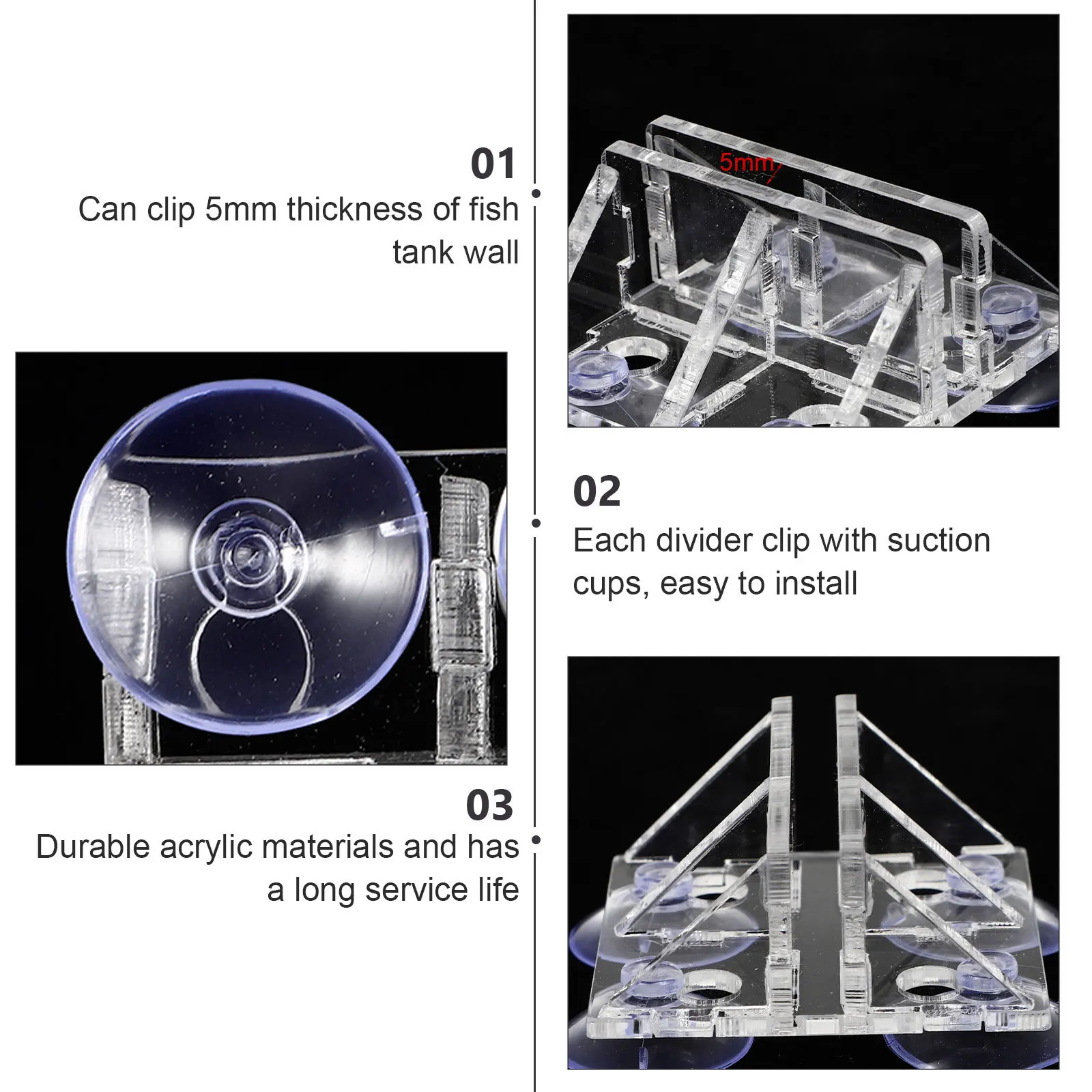 01
Can clip 5mm thickness of fish tank wall

5mm

02
Each divider clip with suction cups, easy to install

03
Durable acrylic materials and has a long service life