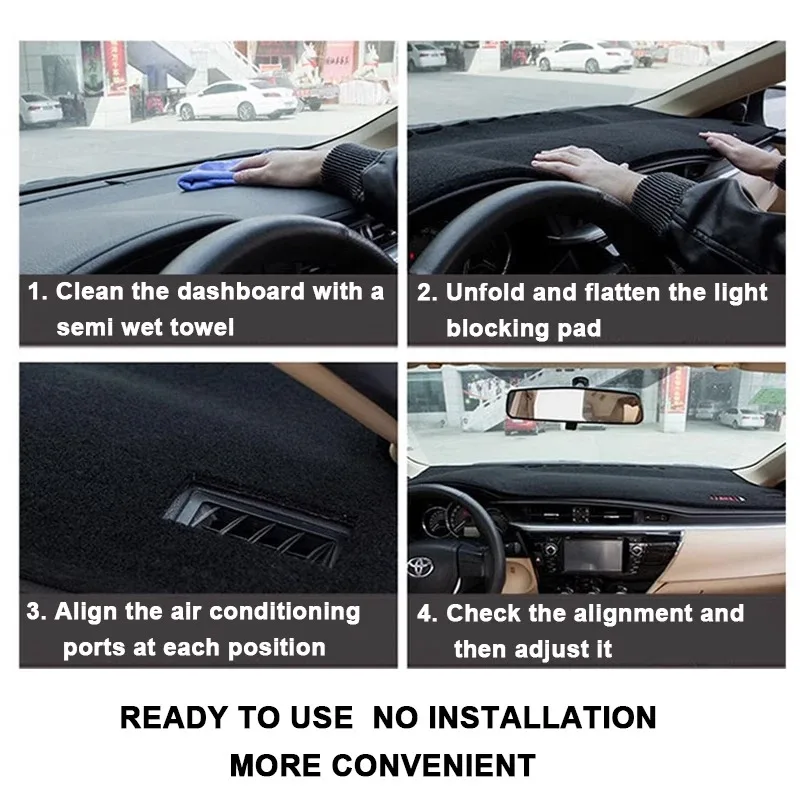 1. Clean the dashboard with a semi wet towel

2. Unfold and flatten the light blocking pad

3. Align the air conditioning ports at each position

4. Check the alignment and then adjust it

READY TO USE NO INSTALLATION
MORE CONVENIENT