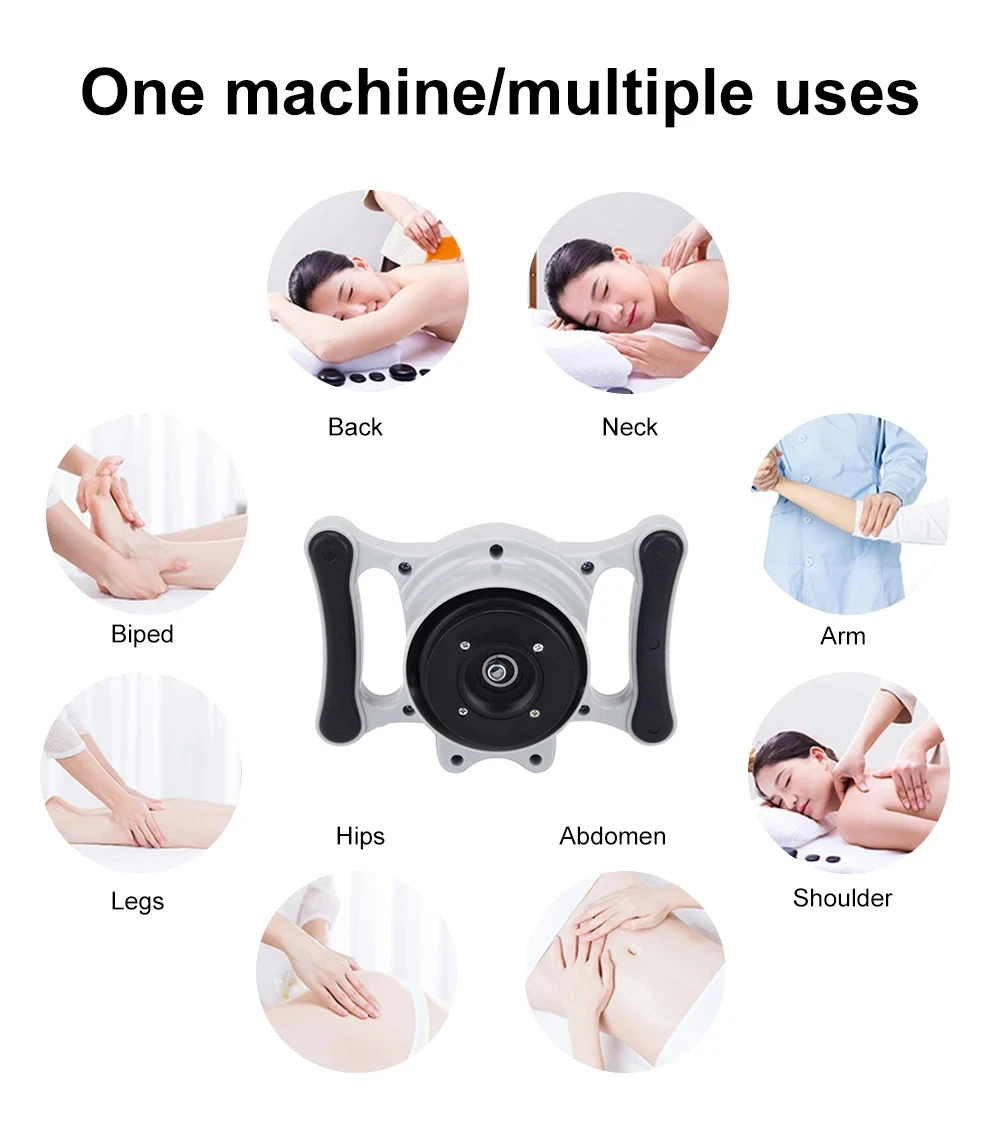 One machine/multiple uses

Back

Neck

Biped

Arm

Hips

Abdomen

Legs

Shoulder