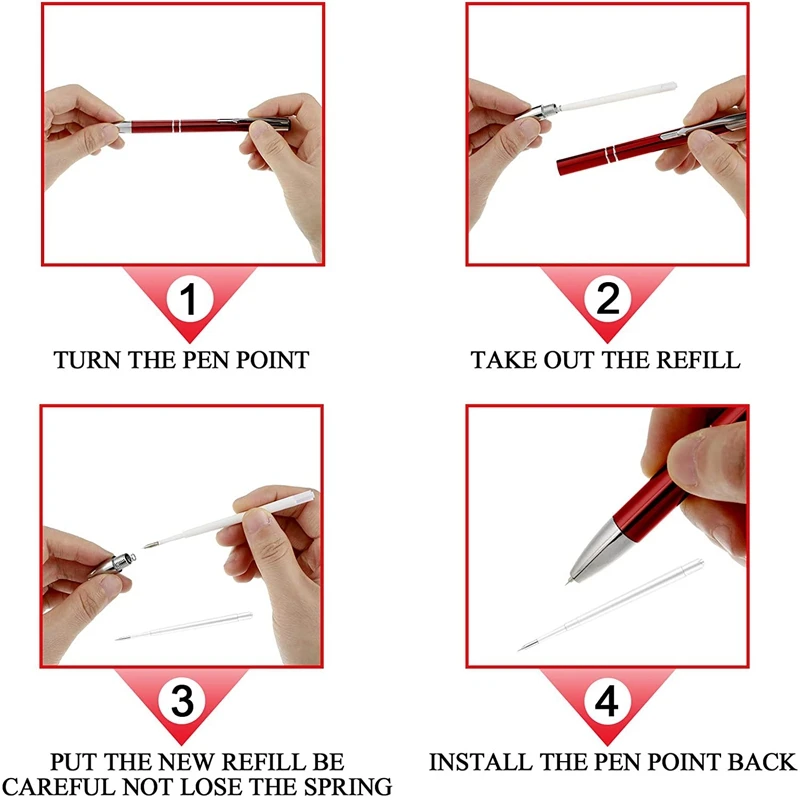 1

TURN THE PEN POINT

2

TAKE OUT THE REFILL

3

PUT THE NEW REFILL BE CAREFUL NOT LOSE THE SPRING

4

INSTALL THE PEN POINT BACK