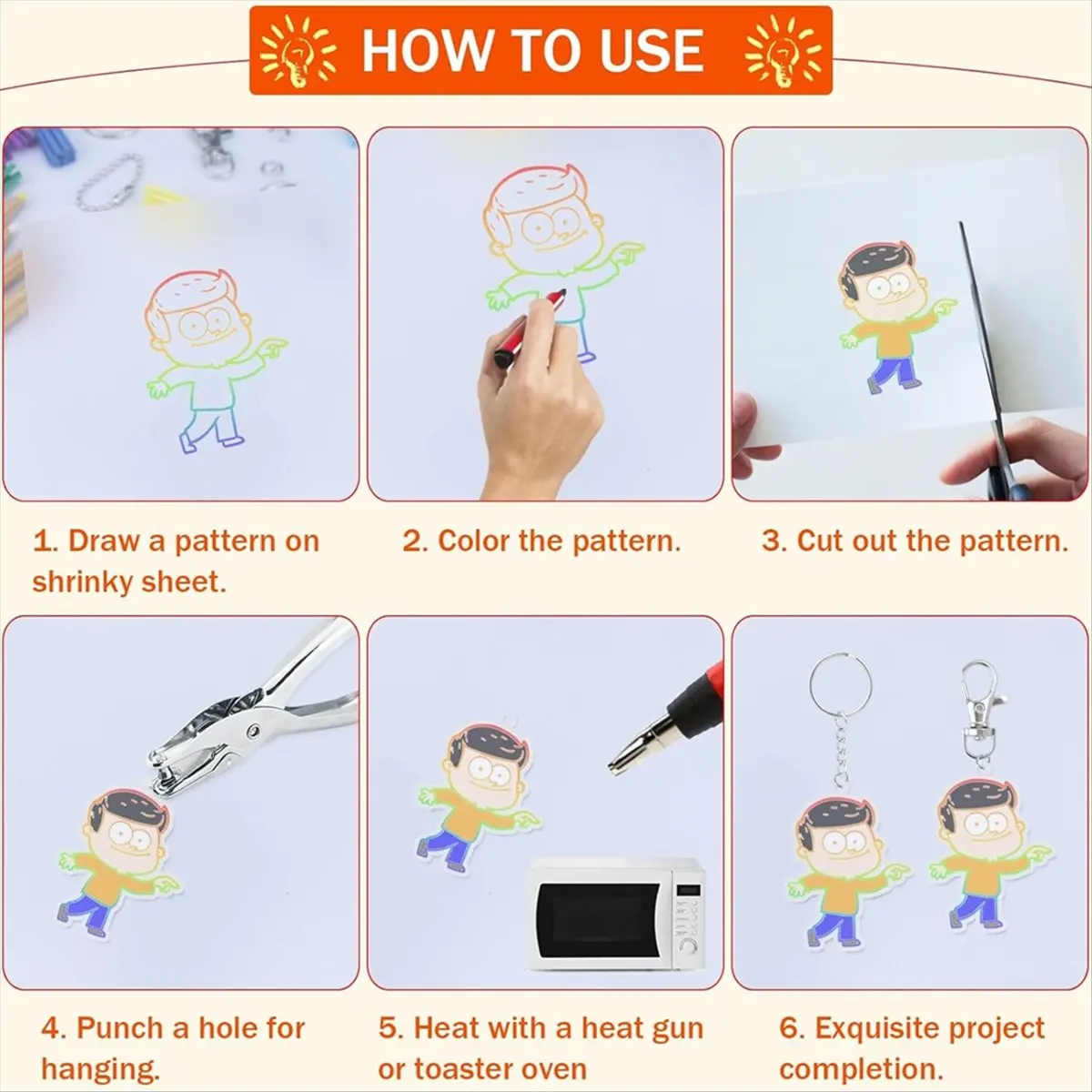 HOW TO USE

1. Draw a pattern on shrinky sheet.

2. Color the pattern.

3. Cut out the pattern.

4. Punch a hole for hanging.

5. Heat with a heat gun or toaster oven

6. Exquisite project completion.