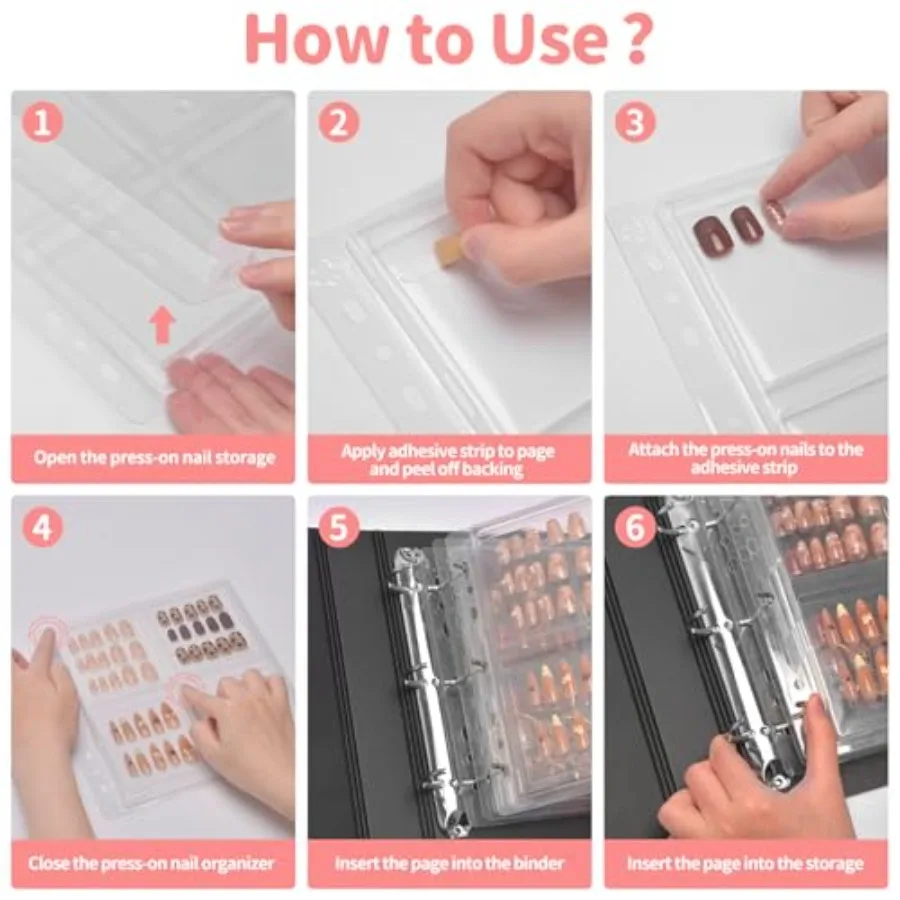 How to Use ?

1

Open the press-on nail storage

2

Apply adhesive strip to page and peel off backing

3

Attach the press-on nails to the adhesive strip

4

Close the press-on nail organizer

5

Insert the page into the binder

6

Insert the page into the storage