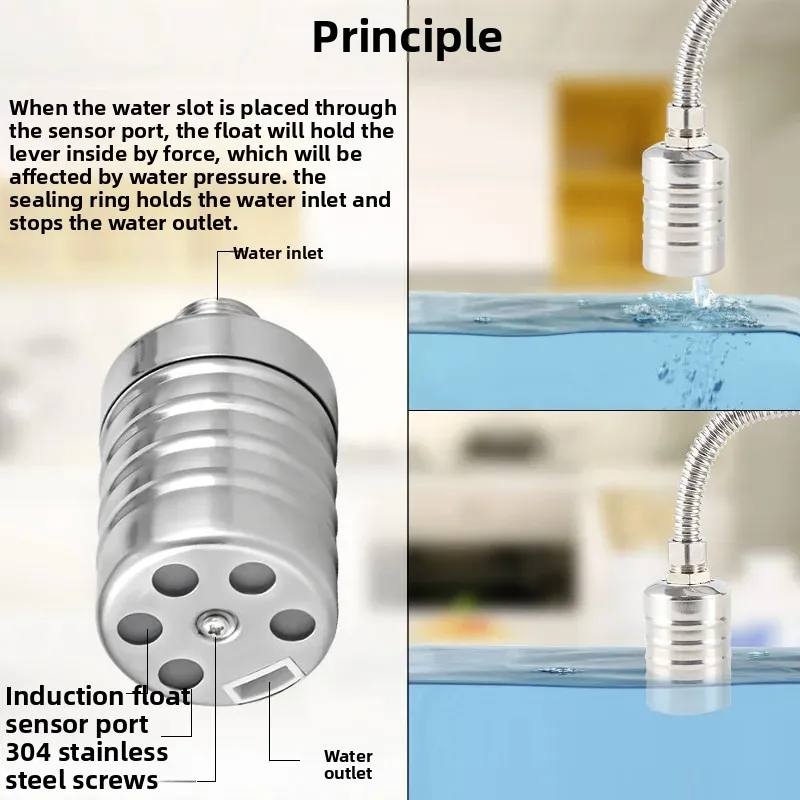 Principle

When the water slot is placed through the sensor port, the float will hold the lever inside by force, which will be affected by water pressure. the sealing ring holds the water inlet and stops the water outlet.

Water inlet

Induction float sensor port
304 stainless steel screws

Water outlet