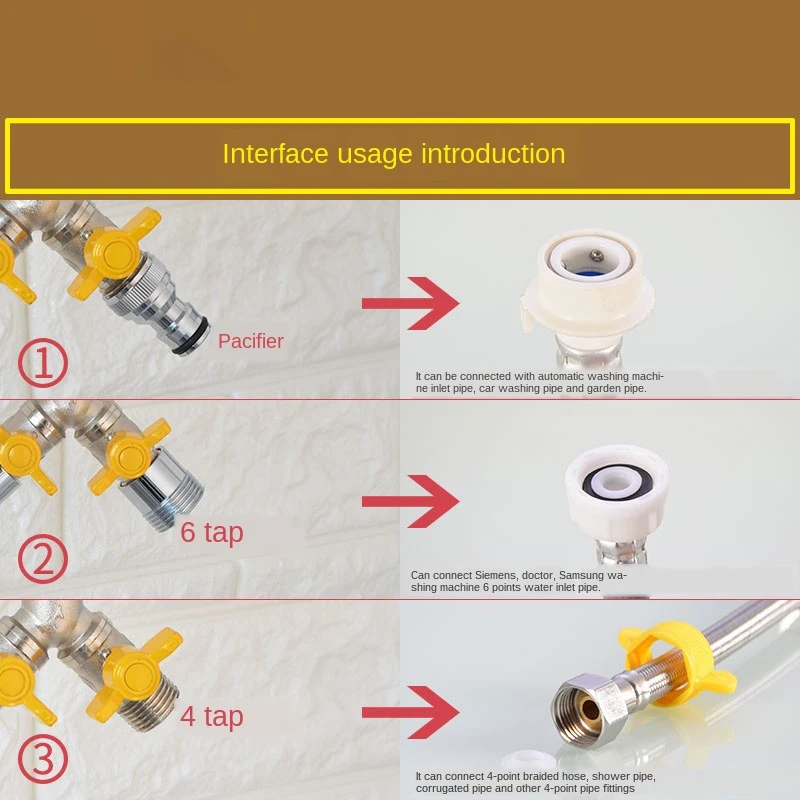 Interface usage introduction

①

Pacifier

It can be connected with automatic washing machine inlet pipe, car washing pipe and garden pipe.

②

6 tap

Can connect Siemens, doctor, Samsung washing machine 6 points water inlet pipe.

③

4 tap

It can connect 4-point braided hose, shower pipe, corrugated pipe and other 4-point pipe fittings