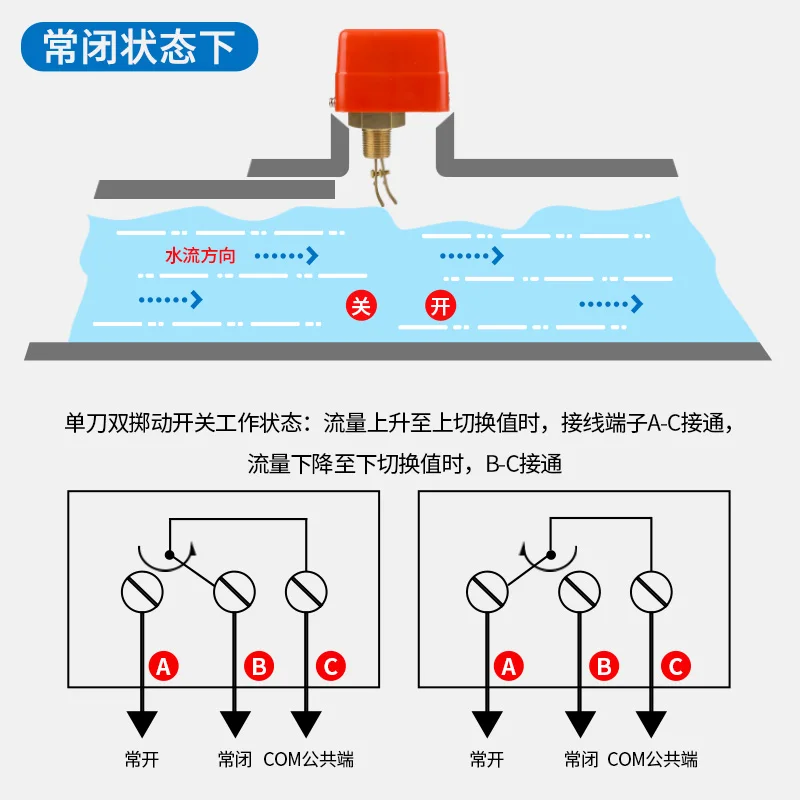 常闭状态下

水流方向

关

开

单刀双掷动开关工作状态：流量上升至上切换值时，接线端子A-C接通，流量下降至下切换值时，B-C接通

A B C

常开 常闭 COM公共端

A B C

常开 常闭 COM公共端