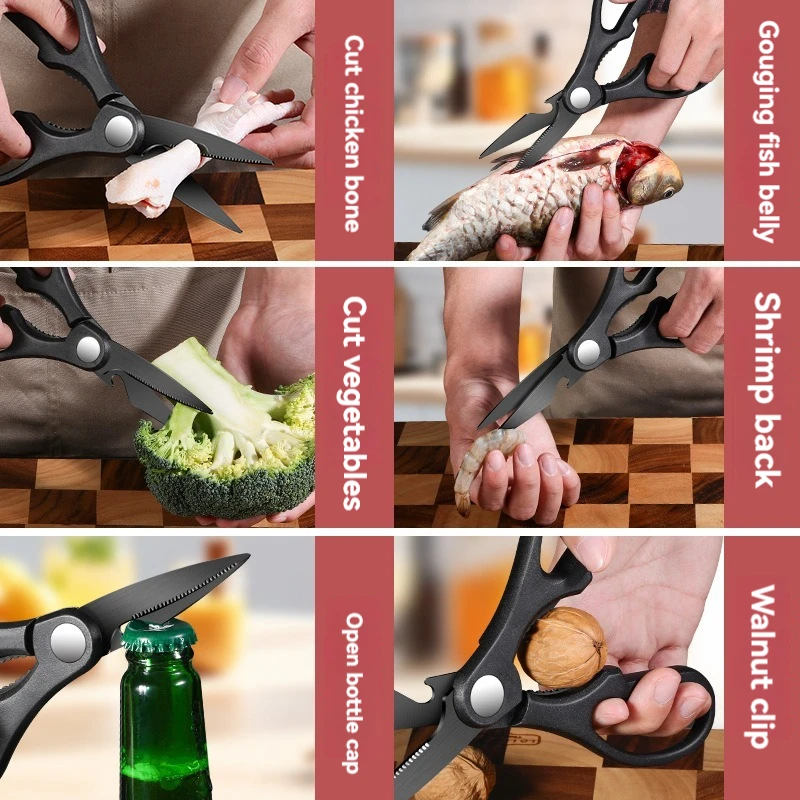 Cut chicken bone

Gouging fish belly

Cut vegetables

Shrimp back

Open bottle cap

Walnut clip