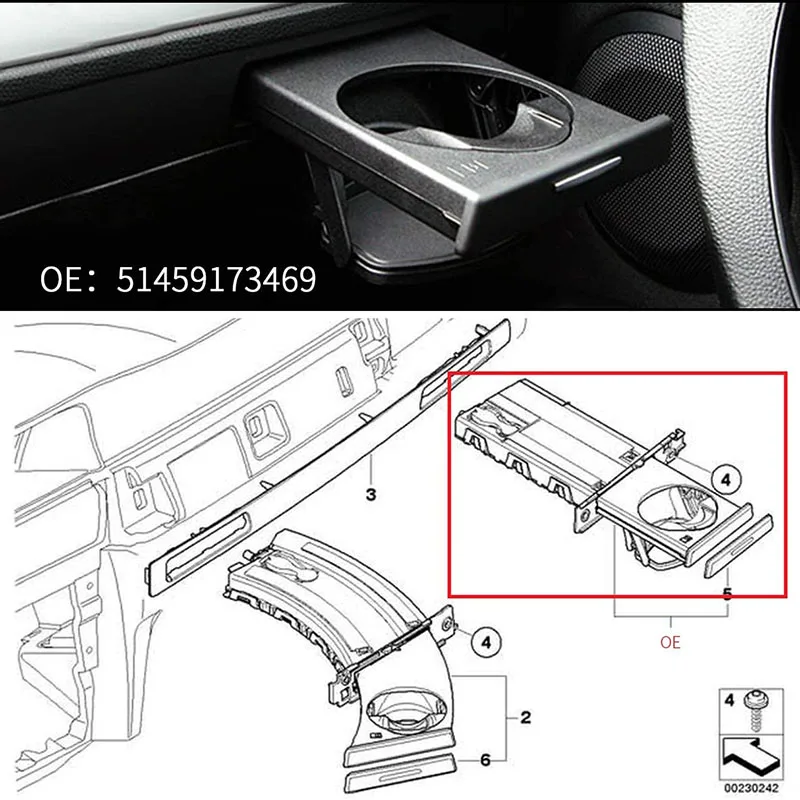 OE: 51459173469

3

4

5

OE

4

2

6

4

00230242