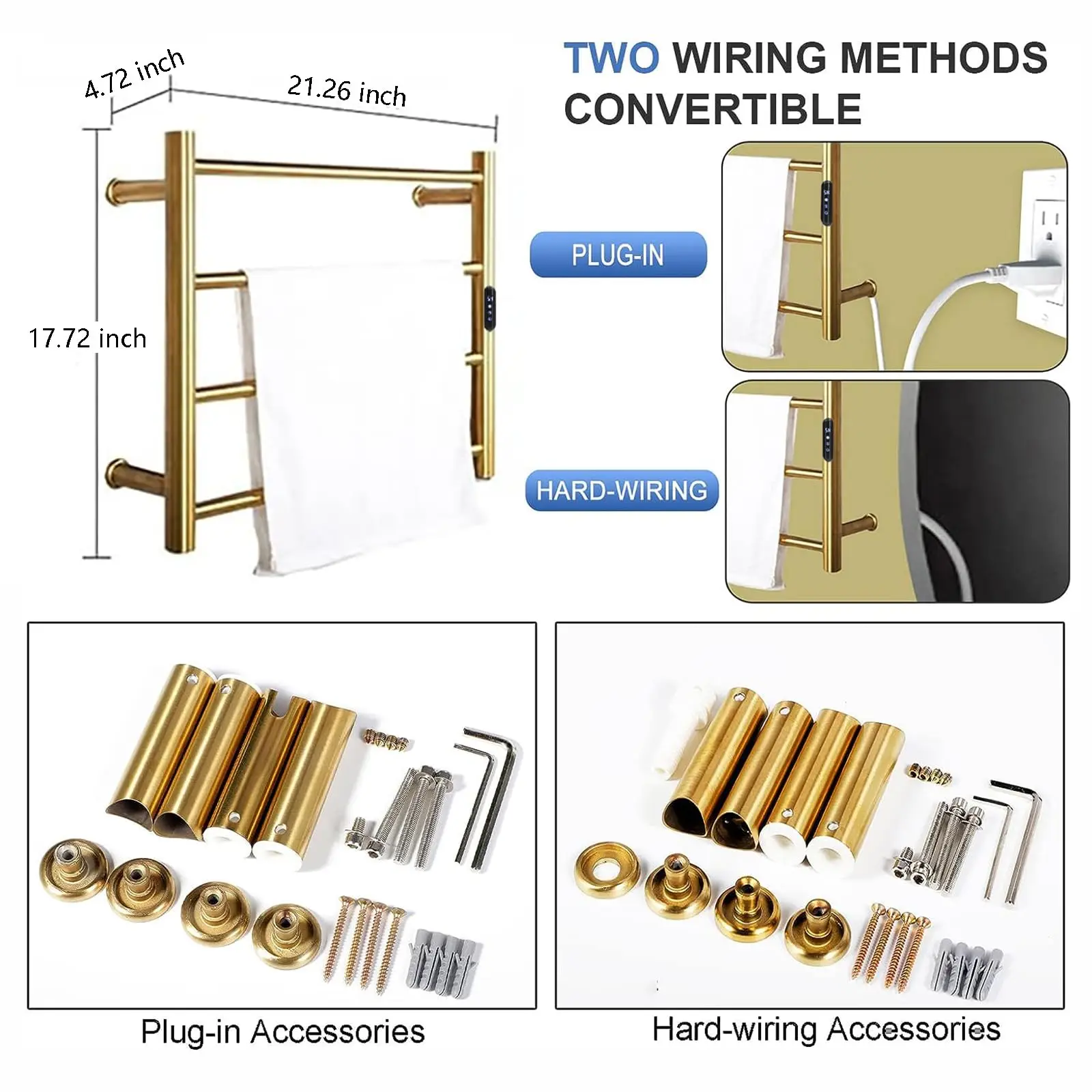 4.72 inch

21.26 inch

17.72 inch

TWO WIRING METHODS CONVERTIBLE

PLUG-IN

HARD-WIRING

Plug-in Accessories

Hard-wiring Accessories