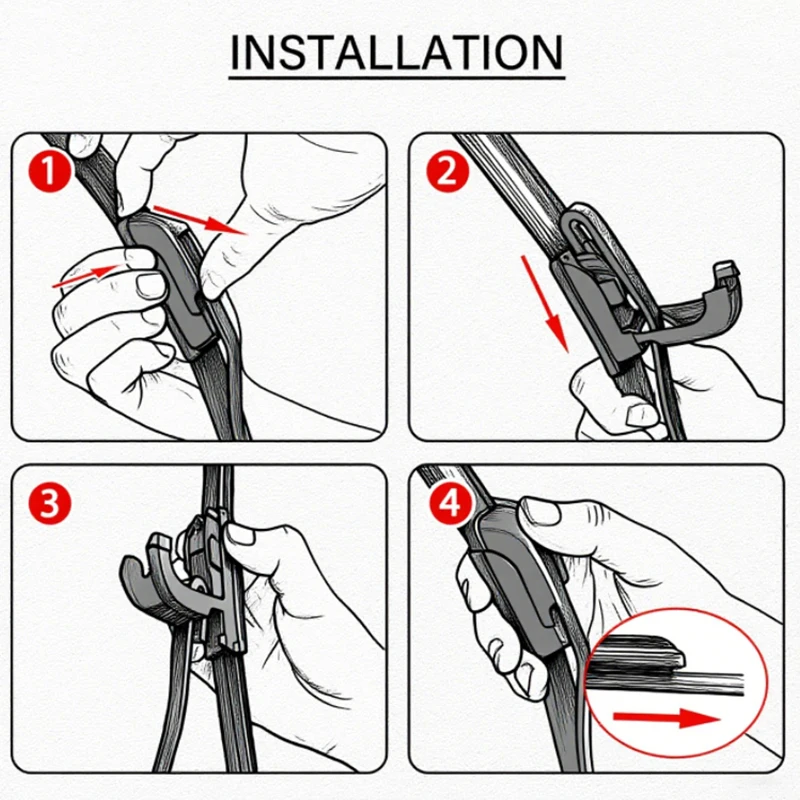 INSTALLATION

1

2

3

4