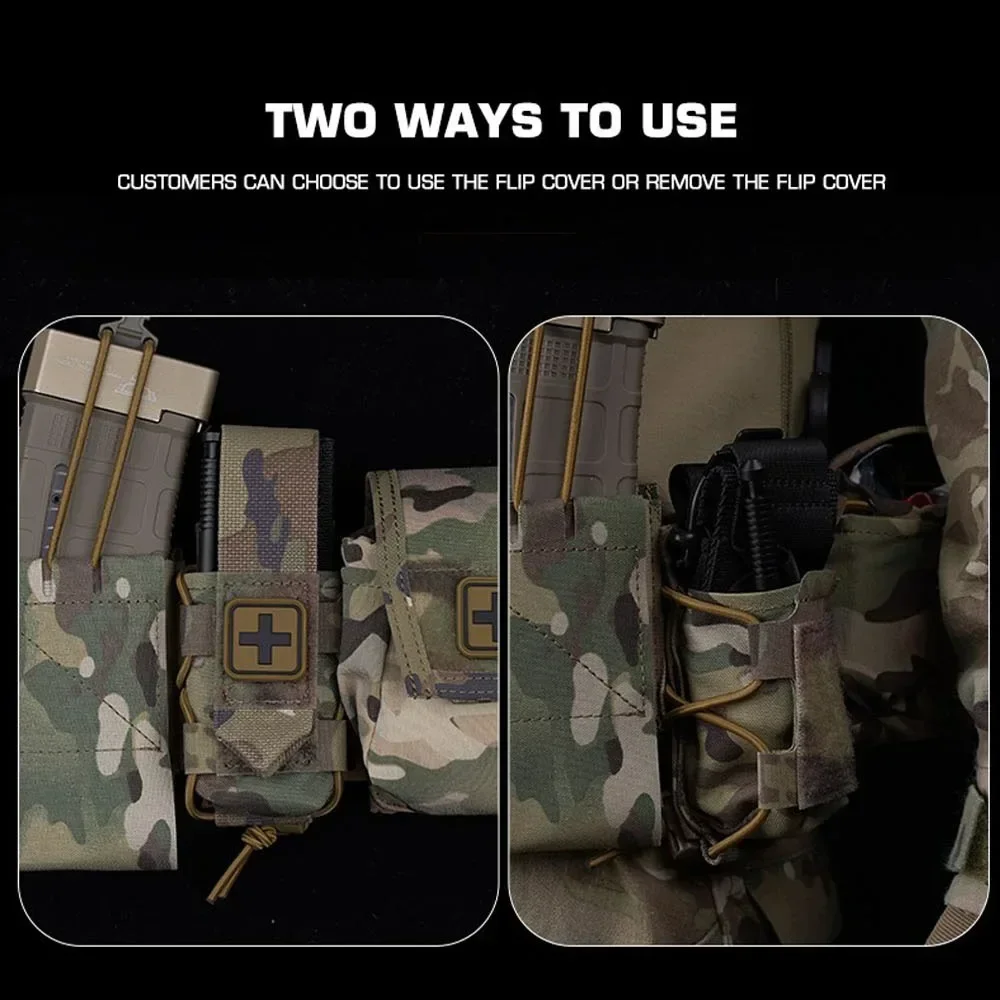 TWO WAYS TO USE

CUSTOMERS CAN CHOOSE TO USE THE FLIP COVER OR REMOVE THE FLIP COVER