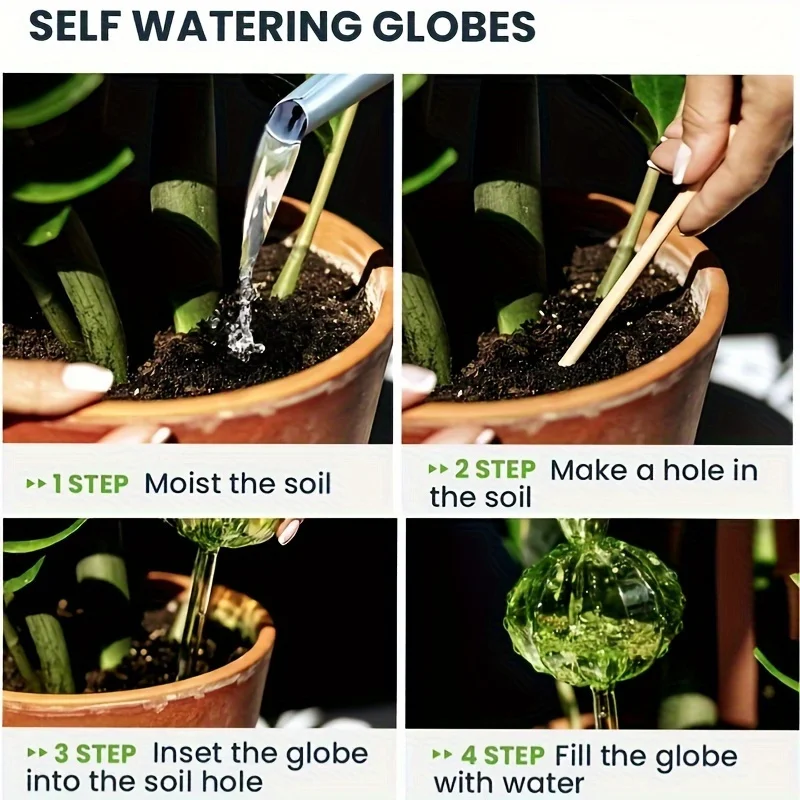 SELF WATERING GLOBES

▸▸ 1 STEP Moist the soil

▸▸ 2 STEP Make a hole in the soil

▸▸ 3 STEP Inset the globe into the soil hole

▸▸ 4 STEP Fill the globe with water