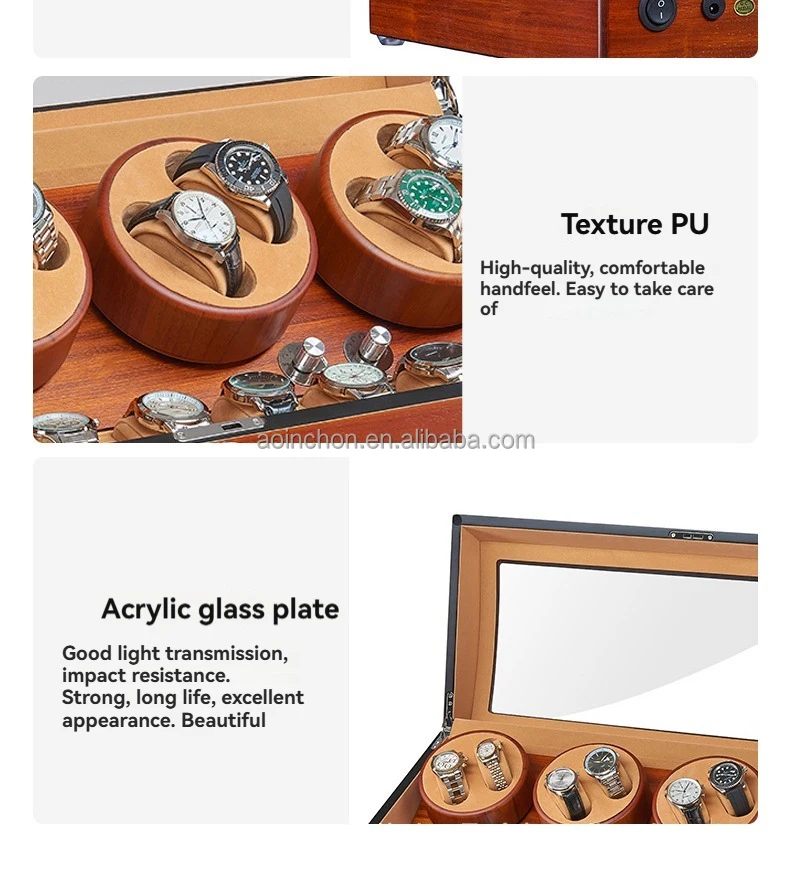 Texture PU

High-quality, comfortable handfeel. Easy to take care of

aoinchon.en.alibaba.com

Acrylic glass plate

Good light transmission, impact resistance.
Strong, long life, excellent appearance. Beautiful