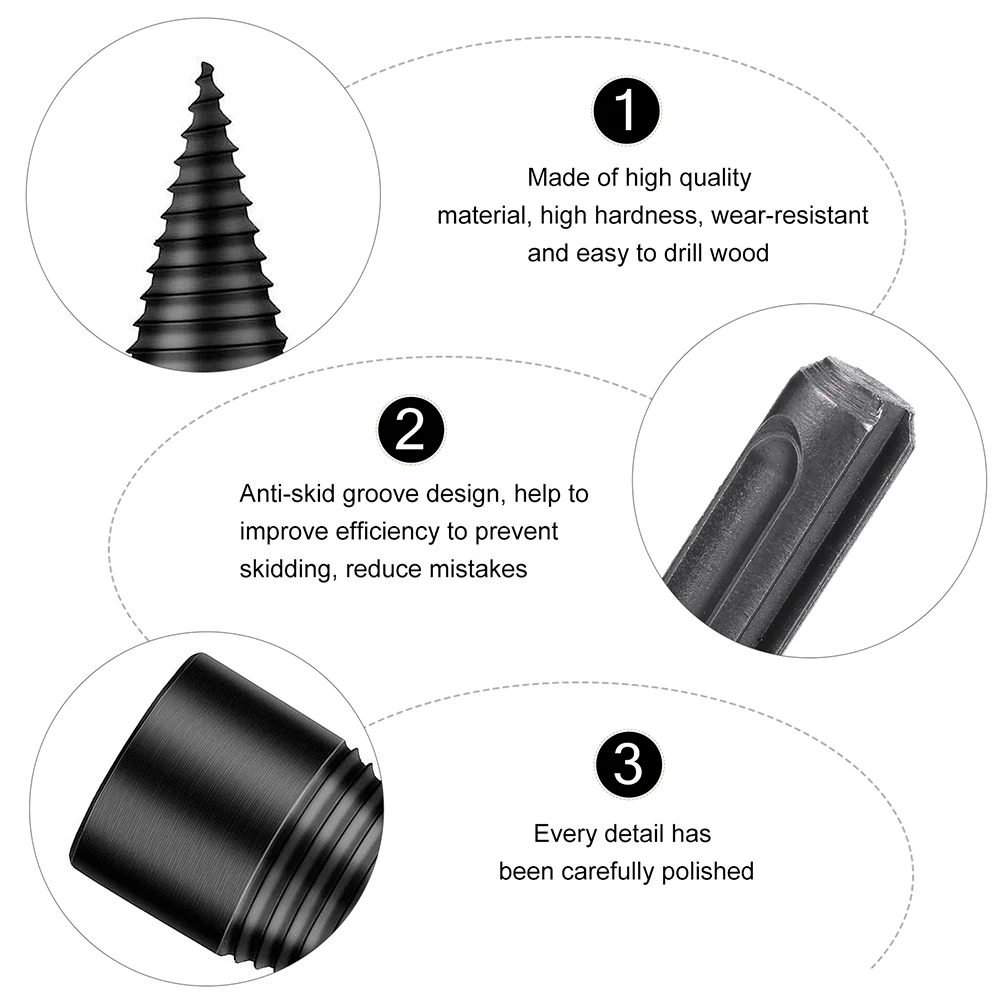 1

Made of high quality material, high hardness, wear-resistant and easy to drill wood

2

Anti-skid groove design, help to improve efficiency to prevent skidding, reduce mistakes

3

Every detail has been carefully polished