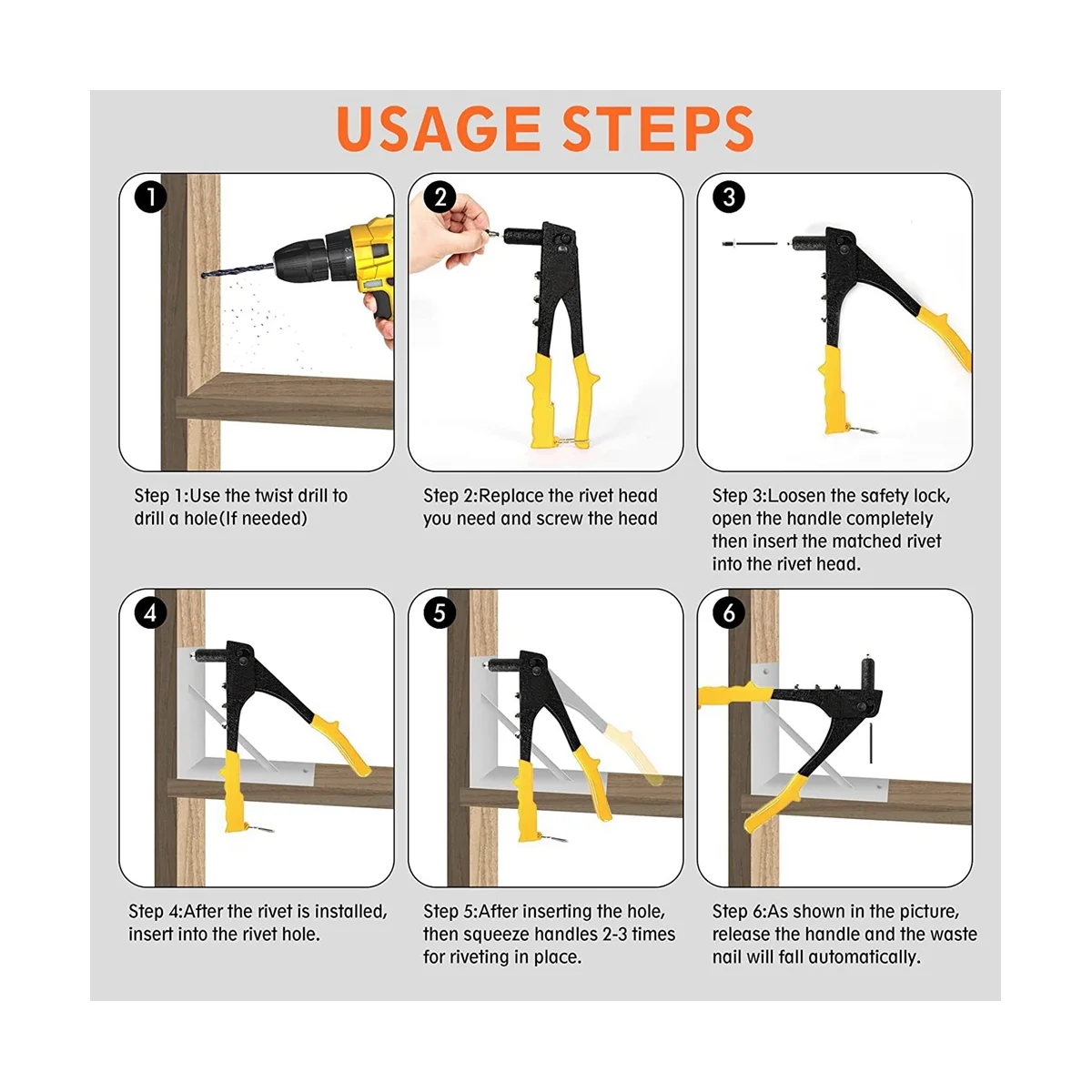 USAGE STEPS

1

Step 1:Use the twist drill to drill a hole(If needed)

2

Step 2:Replace the rivet head you need and screw the head

3

Step 3:Loosen the safety lock, open the handle completely then insert the matched rivet into the rivet head.

4

Step 4:After the rivet is installed, insert into the rivet hole.

5

Step 5:After inserting the hole, then squeeze handles 2-3 times for riveting in place.

6

Step 6:As shown in the picture, release the handle and the waste nail will fall automatically.