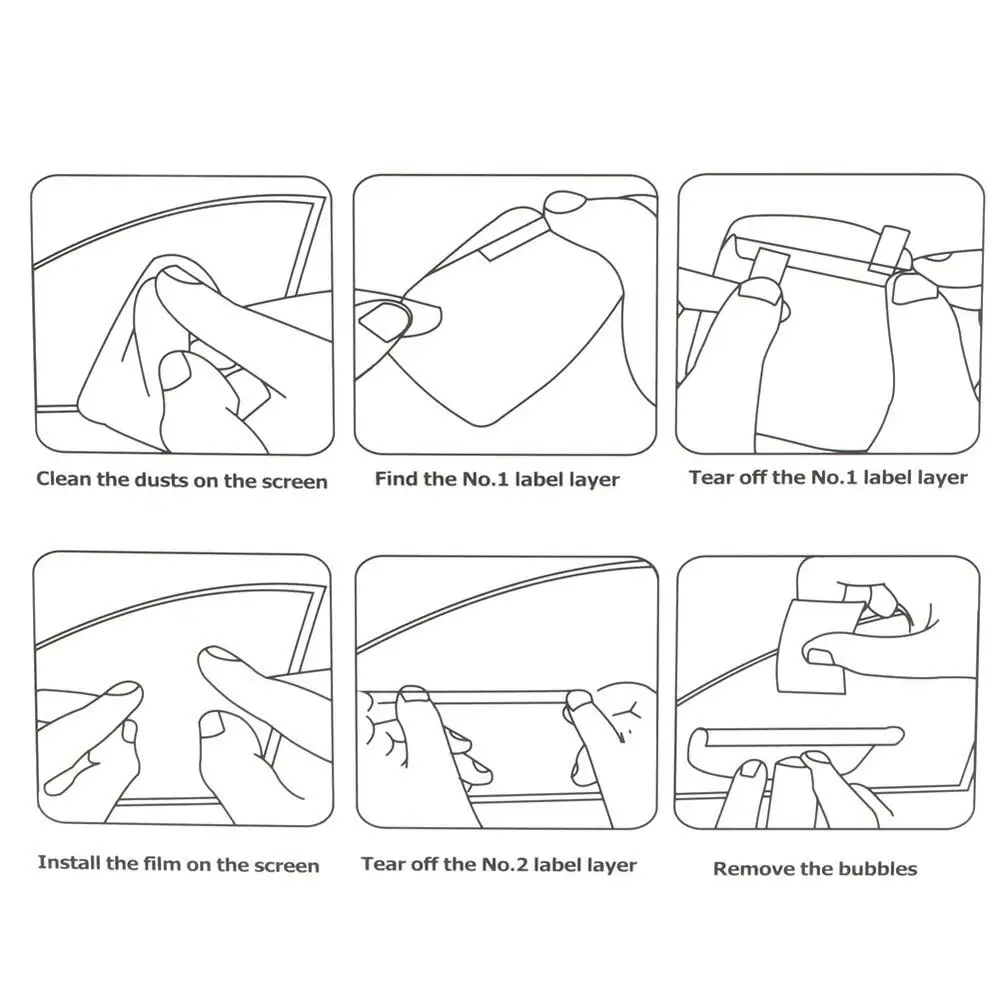 Clean the dusts on the screen

Find the No.1 label layer

Tear off the No.1 label layer

Install the film on the screen

Tear off the No.2 label layer

Remove the bubbles