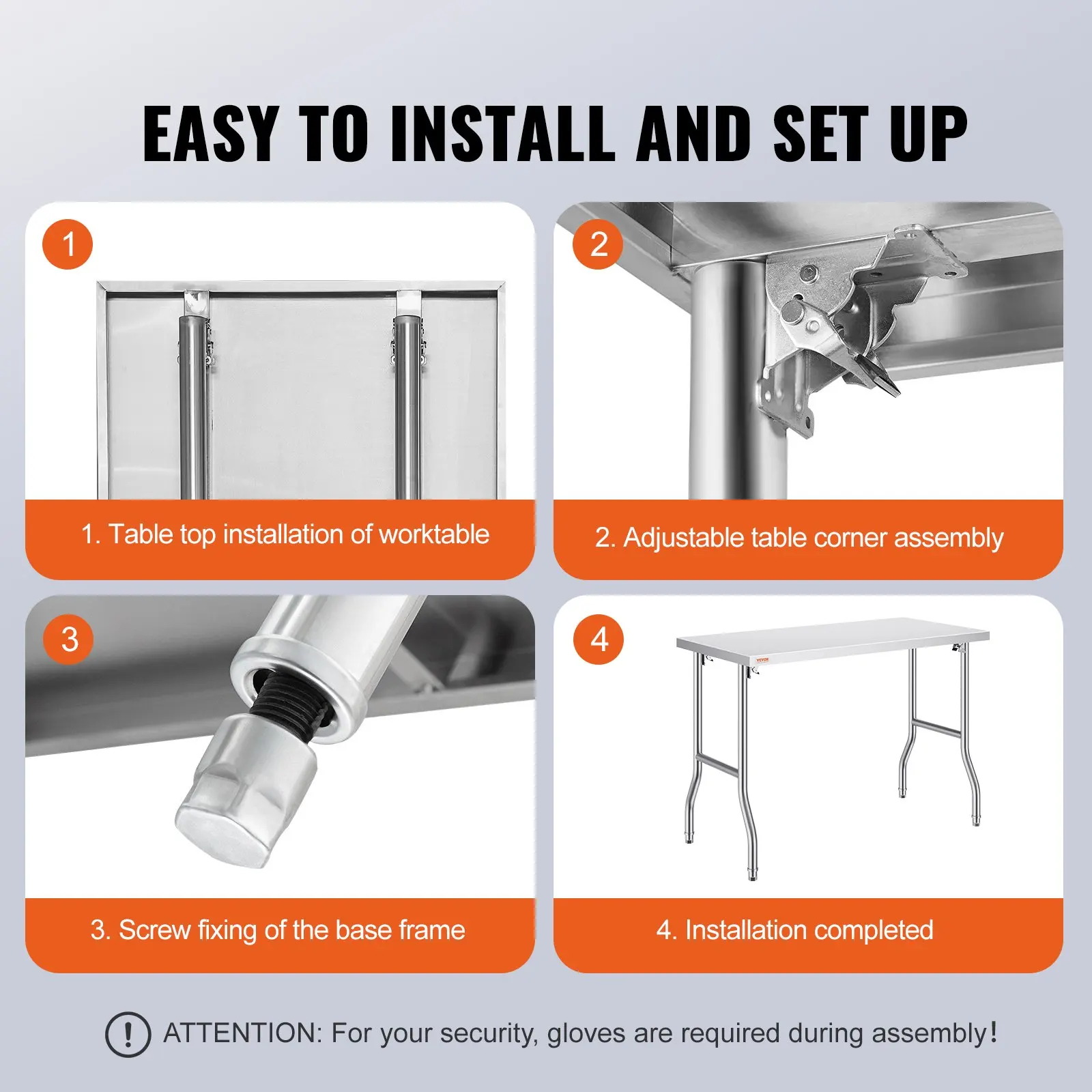 EASY TO INSTALL AND SET UP

1

1. Table top installation of worktable

2

2. Adjustable table corner assembly

3

3. Screw fixing of the base frame

4

VEVOR

4. Installation completed

ATTENTION: For your security, gloves are required during assembly!