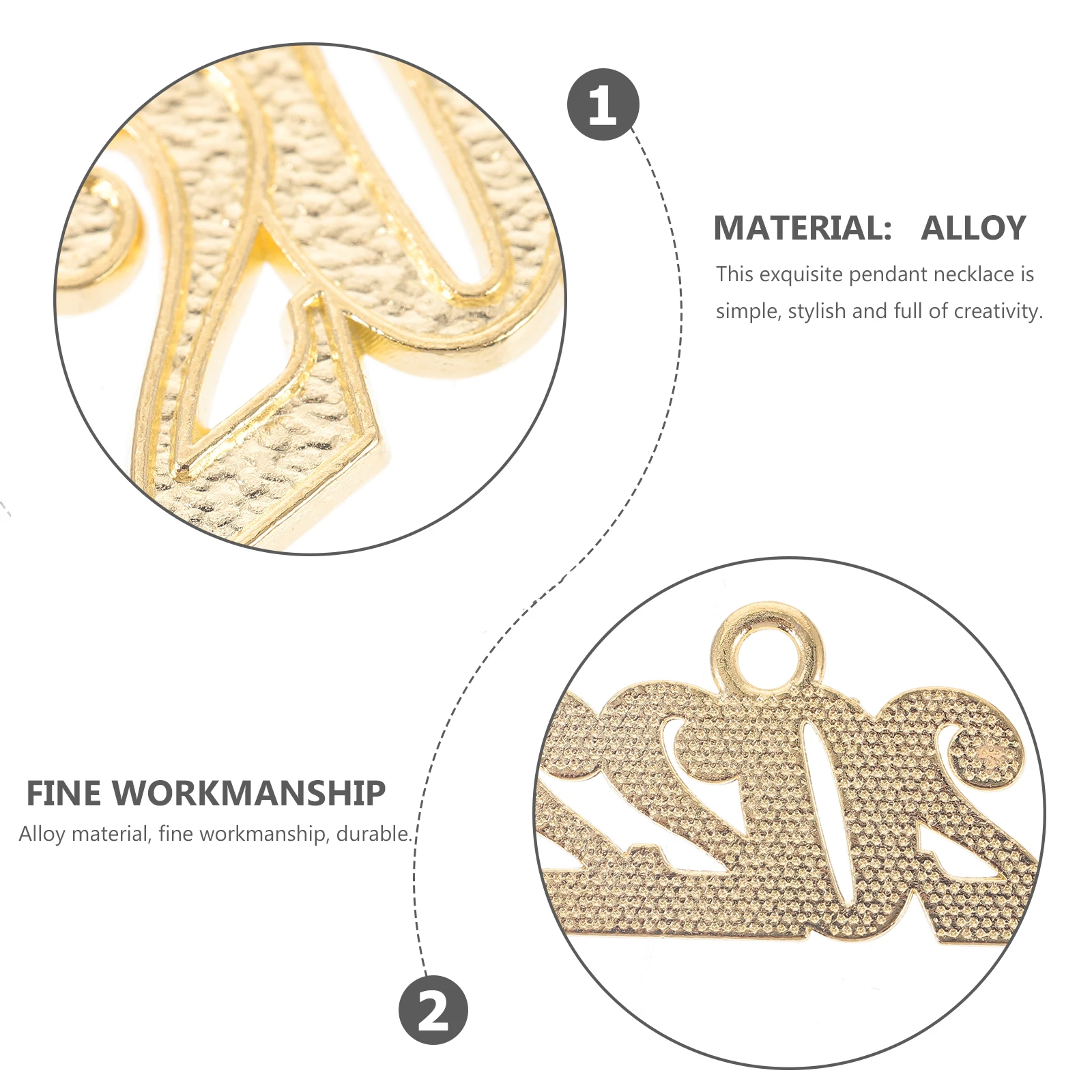 1

MATERIAL: ALLOY

This exquisite pendant necklace is simple, stylish and full of creativity.

FINE WORKMANSHIP

Alloy material, fine workmanship, durable.

2