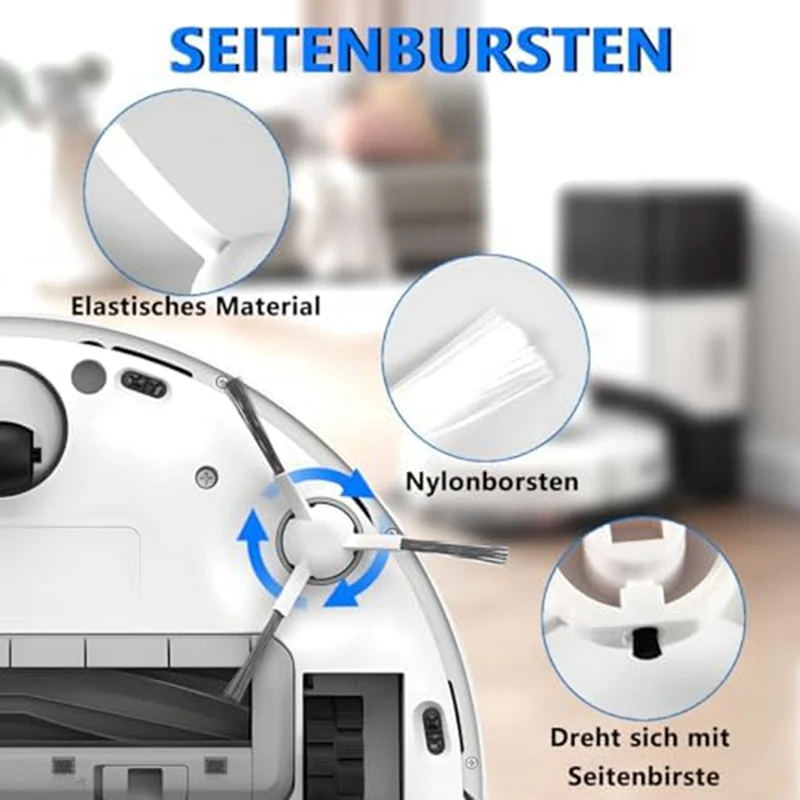 SEITENBURSTEN

Elastisches Material

Nylonborsten

Dreht sich mit Seitenbirste