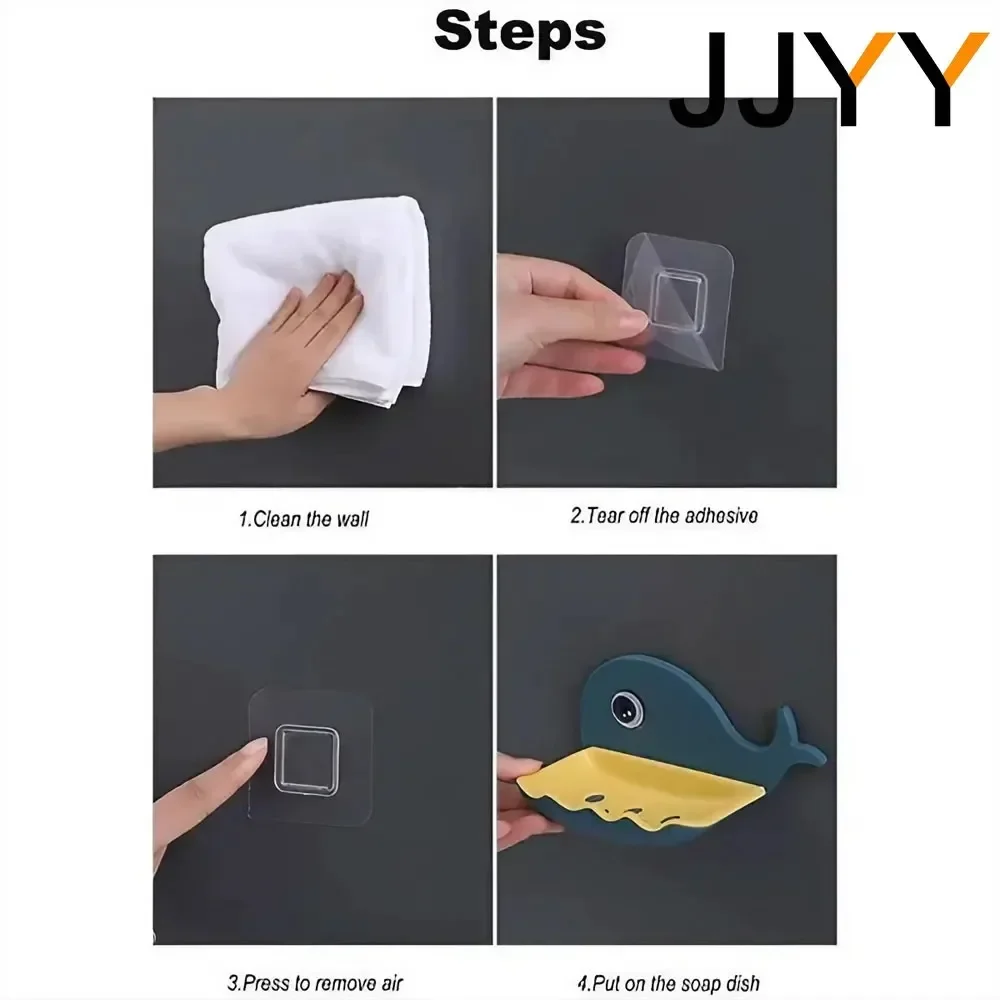 Steps

JJYY

1.Clean the wall

2.Tear off the adhesive

3.Press to remove air

4.Put on the soap dish