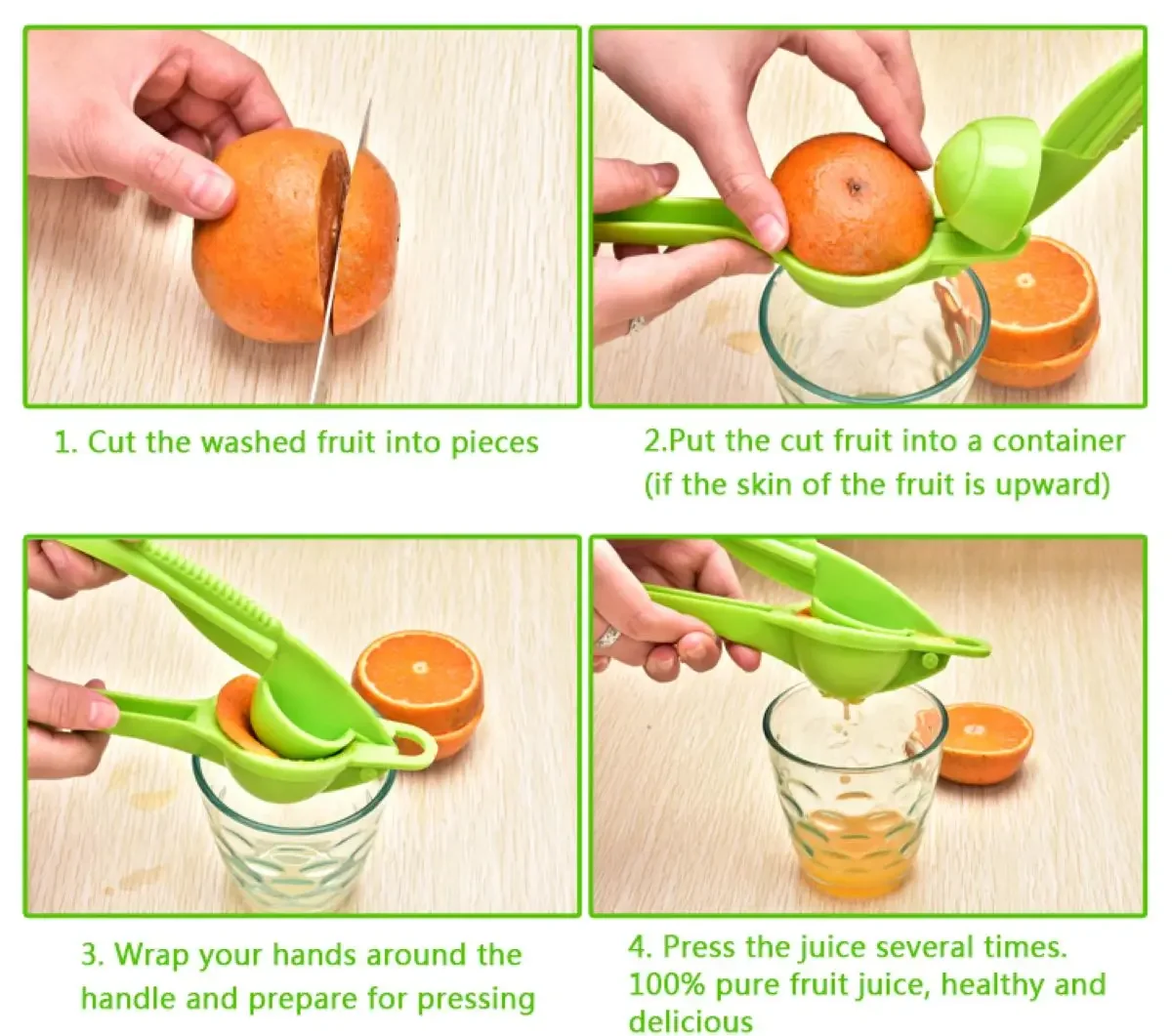 1. Cut the washed fruit into pieces

2.Put the cut fruit into a container (if the skin of the fruit is upward)

3. Wrap your hands around the handle and prepare for pressing

4. Press the juice several times. 100% pure fruit juice, healthy and delicious