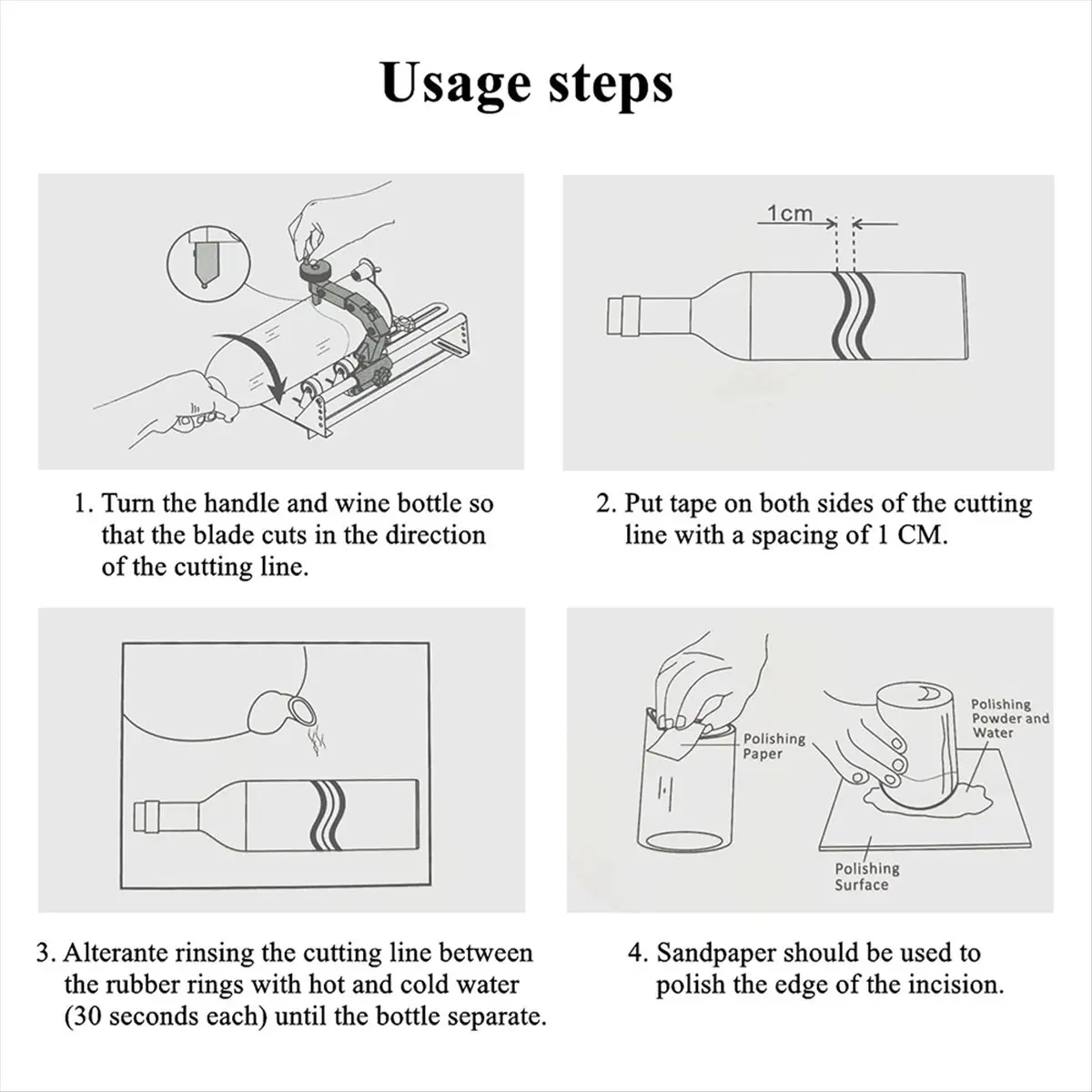 Usage steps

1. Turn the handle and wine bottle so that the blade cuts in the direction of the cutting line.

1cm

2. Put tape on both sides of the cutting line with a spacing of 1 CM.

3. Alterante rinsing the cutting line between the rubber rings with hot and cold water (30 seconds each) until the bottle separate.

Polishing Paper

Polishing Powder and Water

Polishing Surface

4. Sandpaper should be used to polish the edge of the incision.